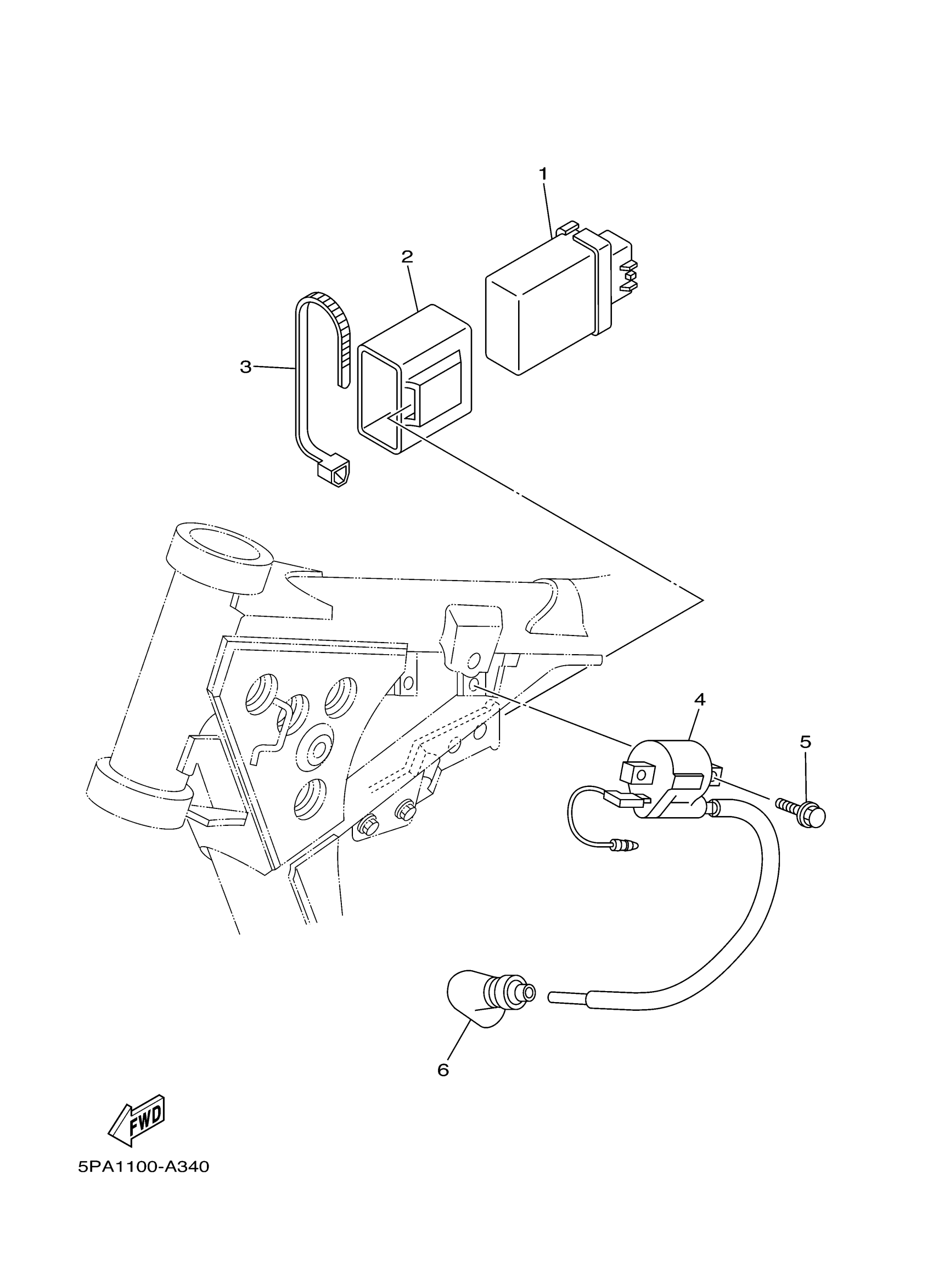 1

2

3

4

5

6

FWD

5PA1100-A340