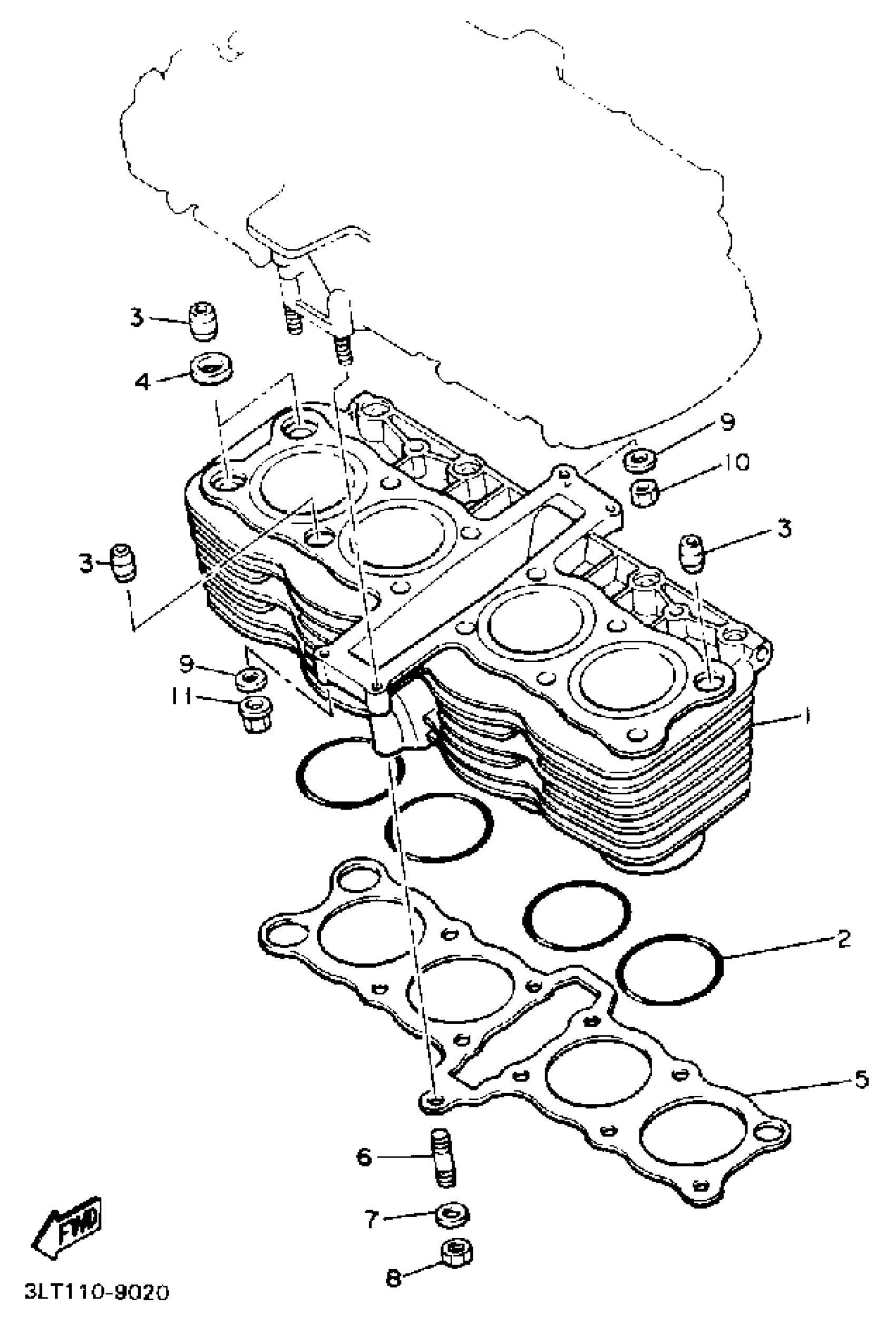 3
4
9
10
3
3
9
11
1
2
5
6
7
8
FWD
3LT110-9020