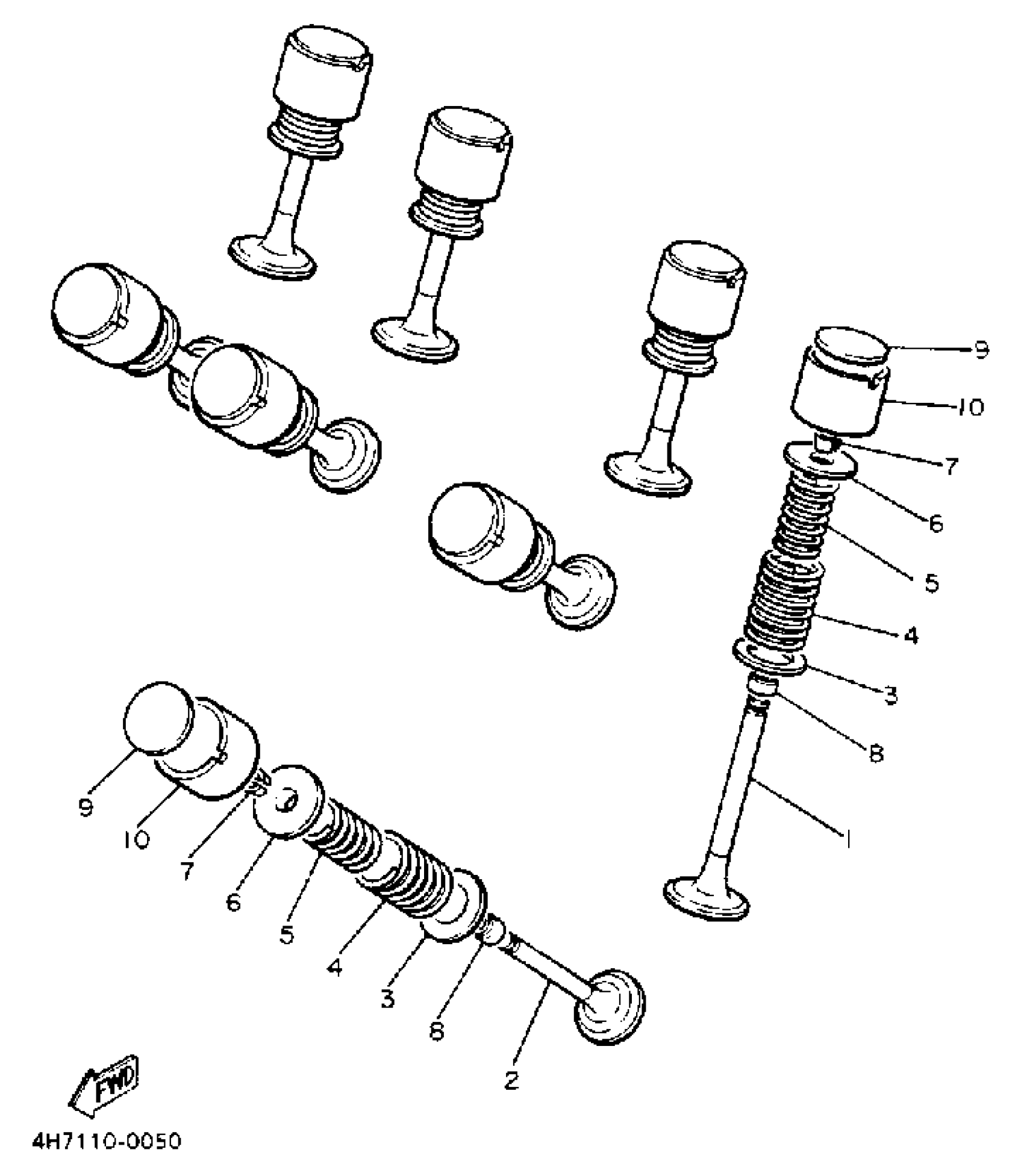 9
10
7
6
5
4
3
8
1
9
10
7
6
5
4
3
8
2
FWD
4H7110-0050