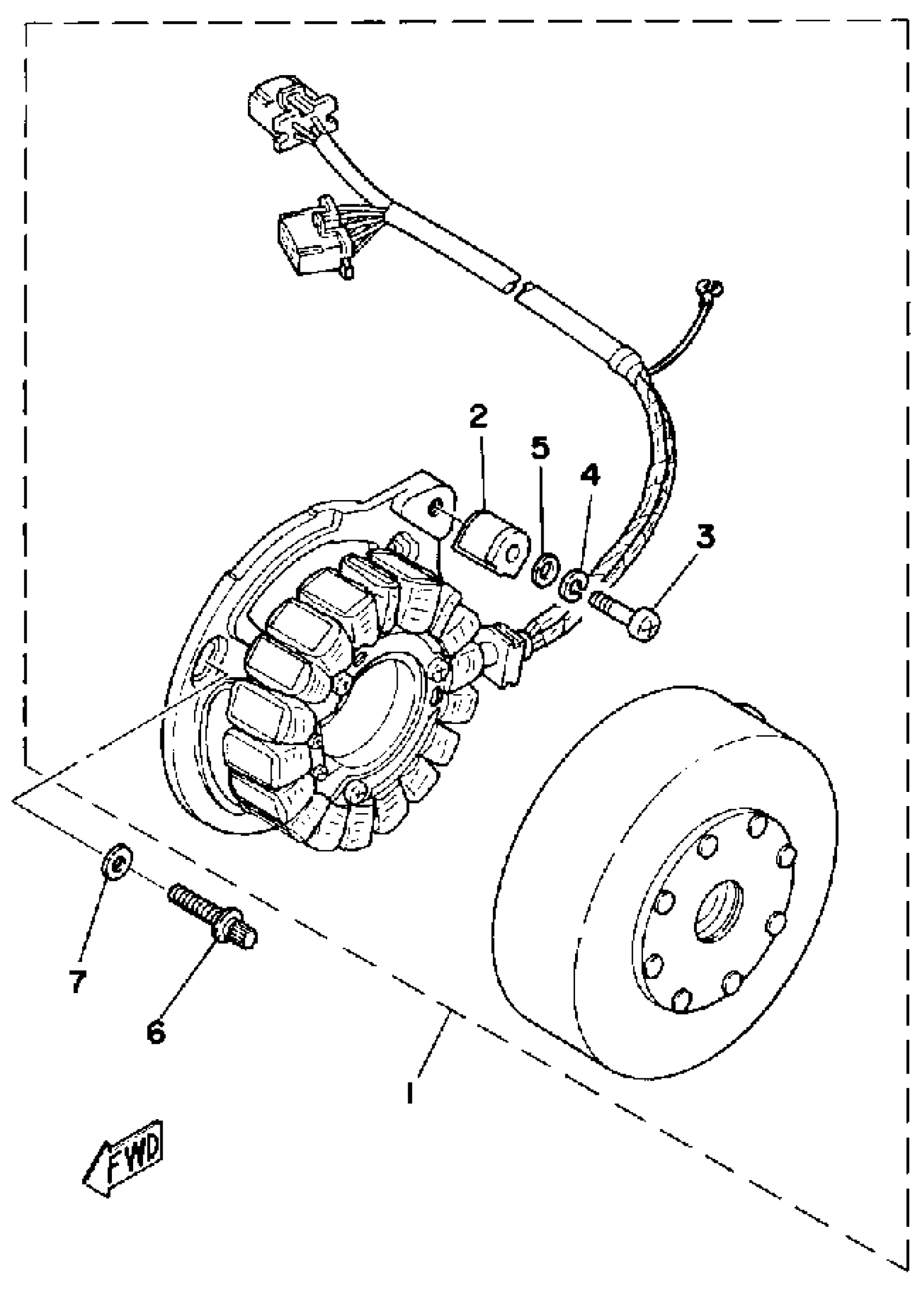 2
5
4
3
7
6
1
FWD