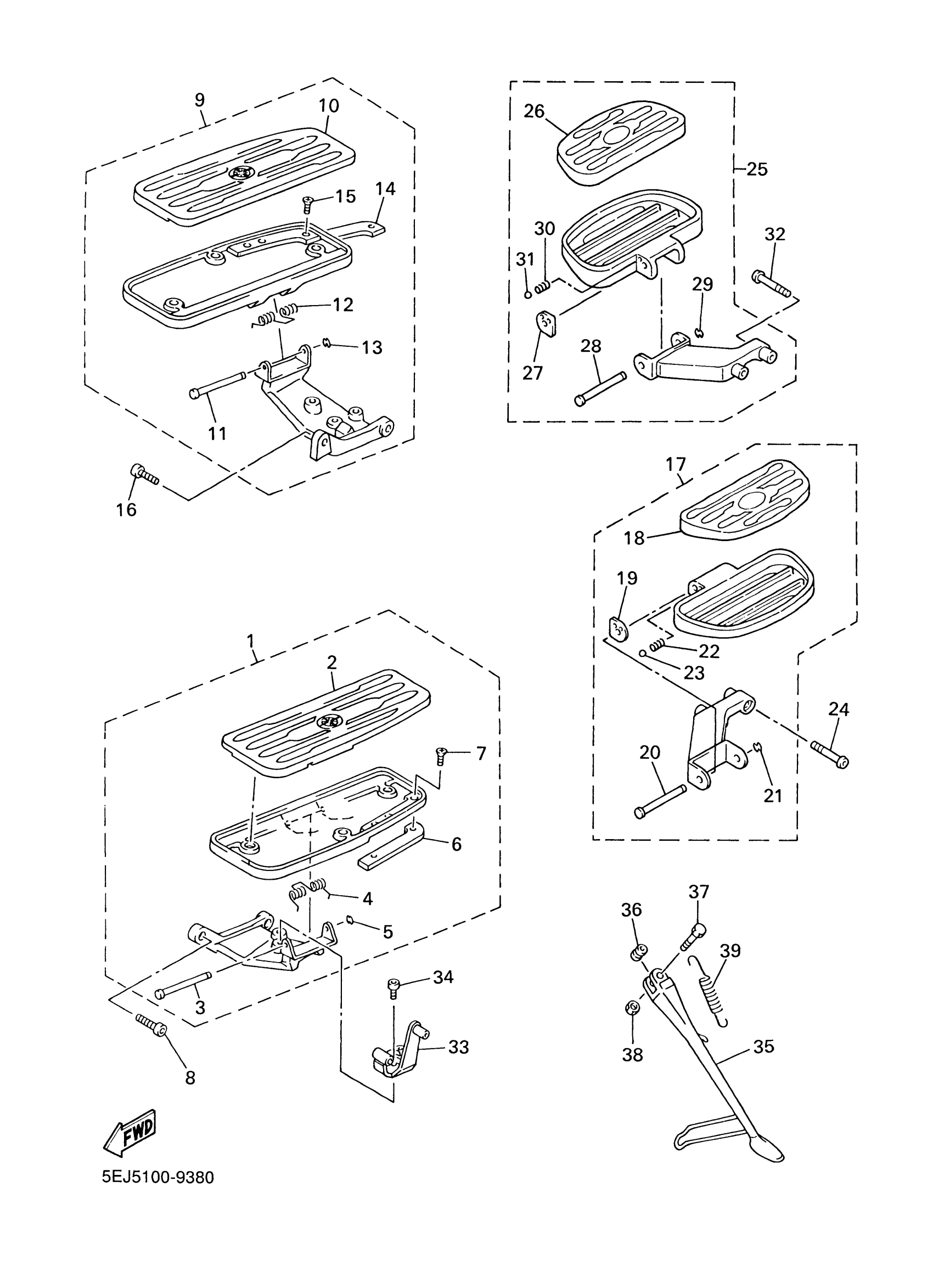 9
10
15
14
12
13
11
16
26
25
30
31
32
29
27
28
17
18
19
22
23
24
20
21
1
2
7
6
4
5
3
8
34
33
36
37
39
38
35
FWD
5EJ5100-9380