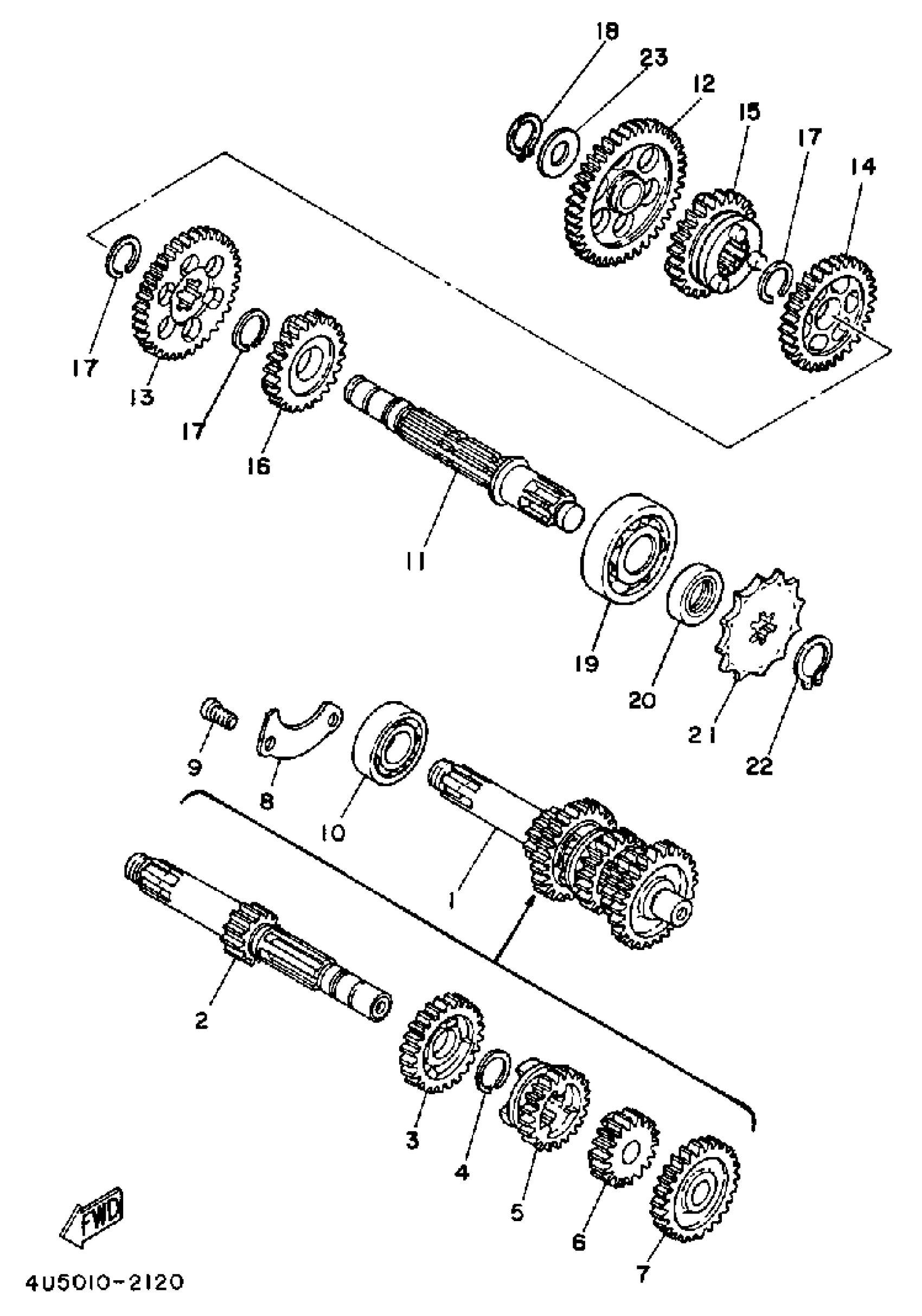 18
23
12
15
17
14
17
13
17
16
11
19
20
21
22
9
8
10
1
2
3
4
5
6
7
FWD
4U5010-2120