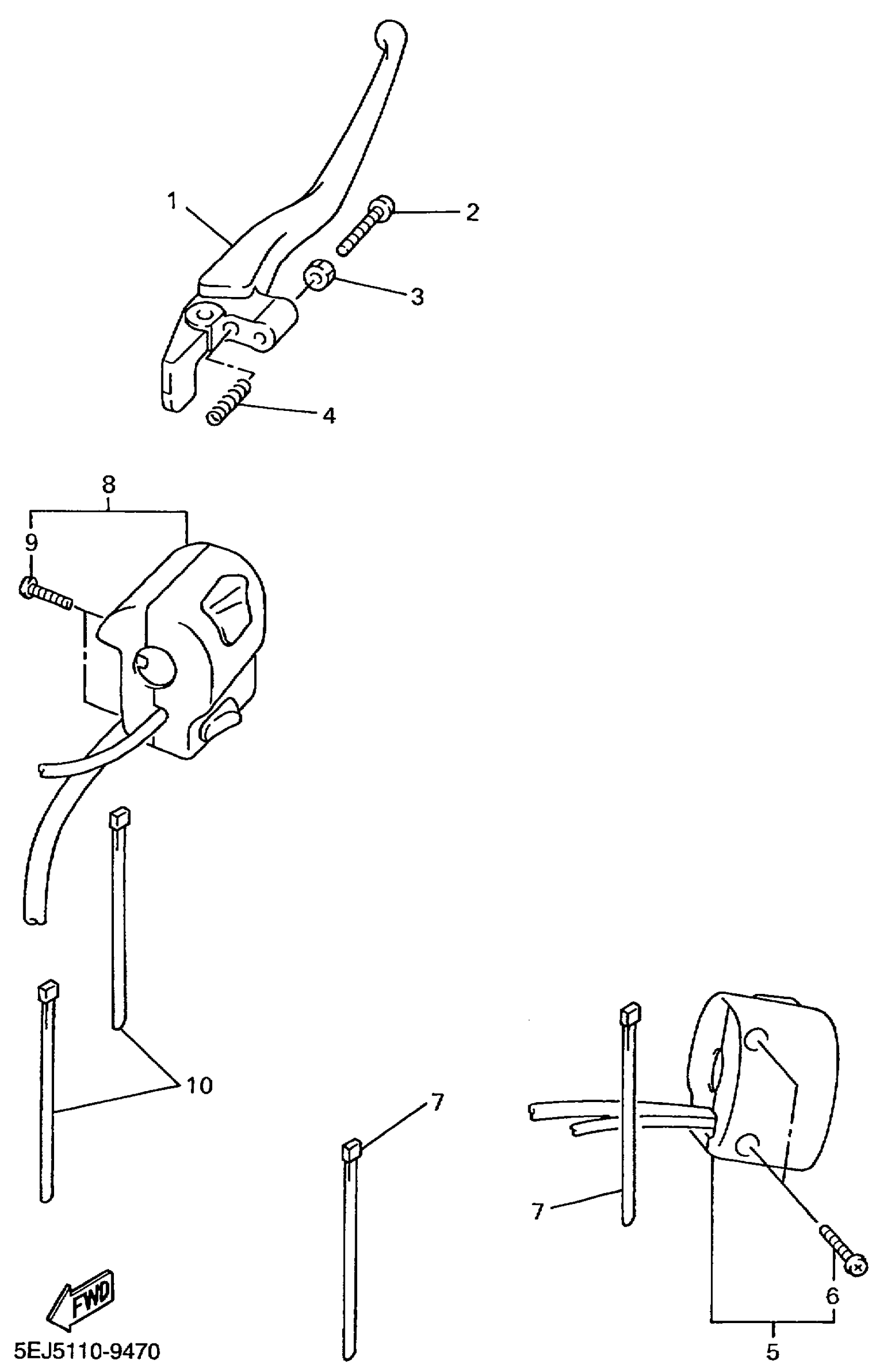 1
2
3
4
8
9
10
7
7
6
5
FWD
5EJ5110-9470