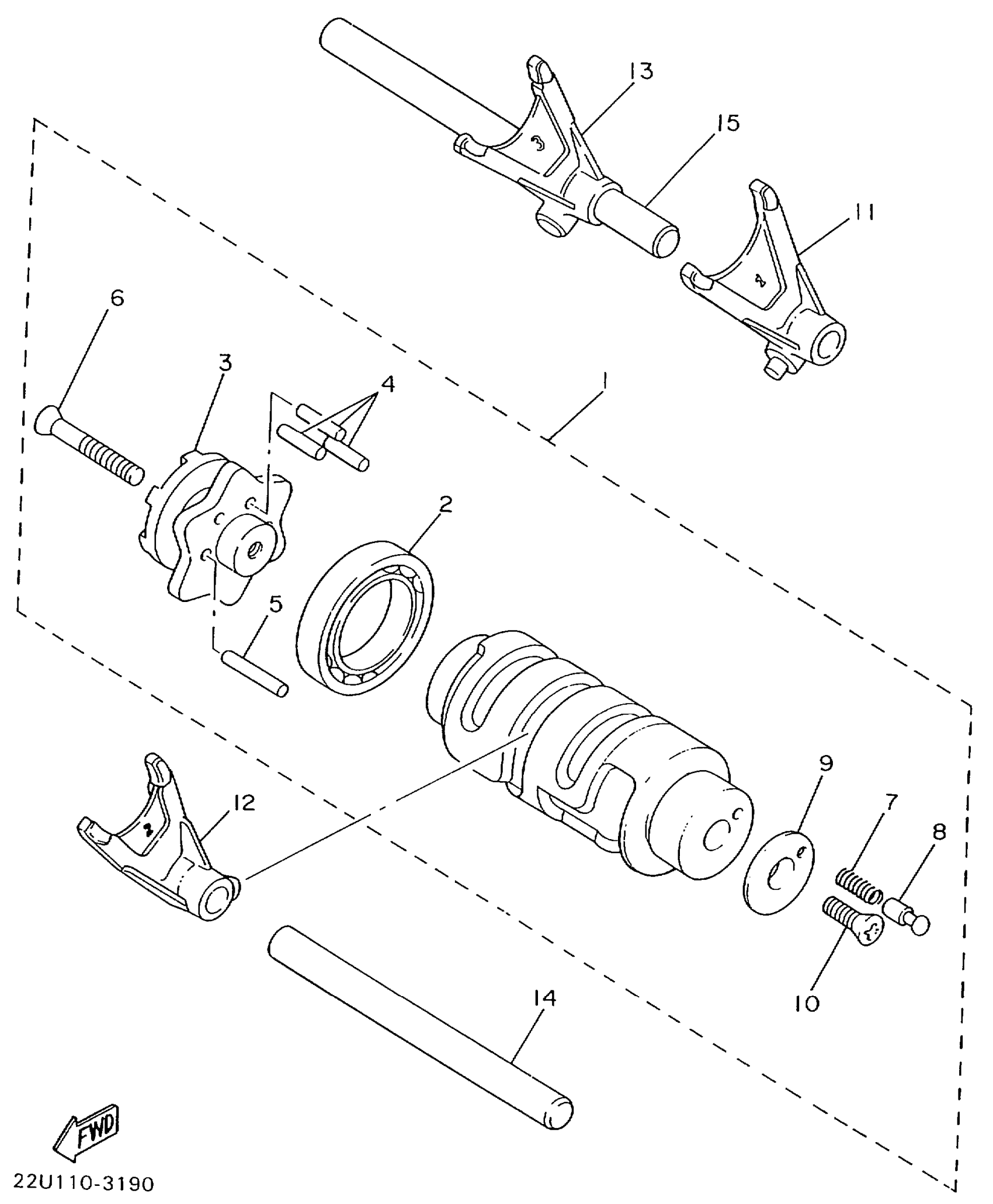 13
15
11
6
3
4
1
2
5
12
9
7
8
10
14
FWD
22U110-3190