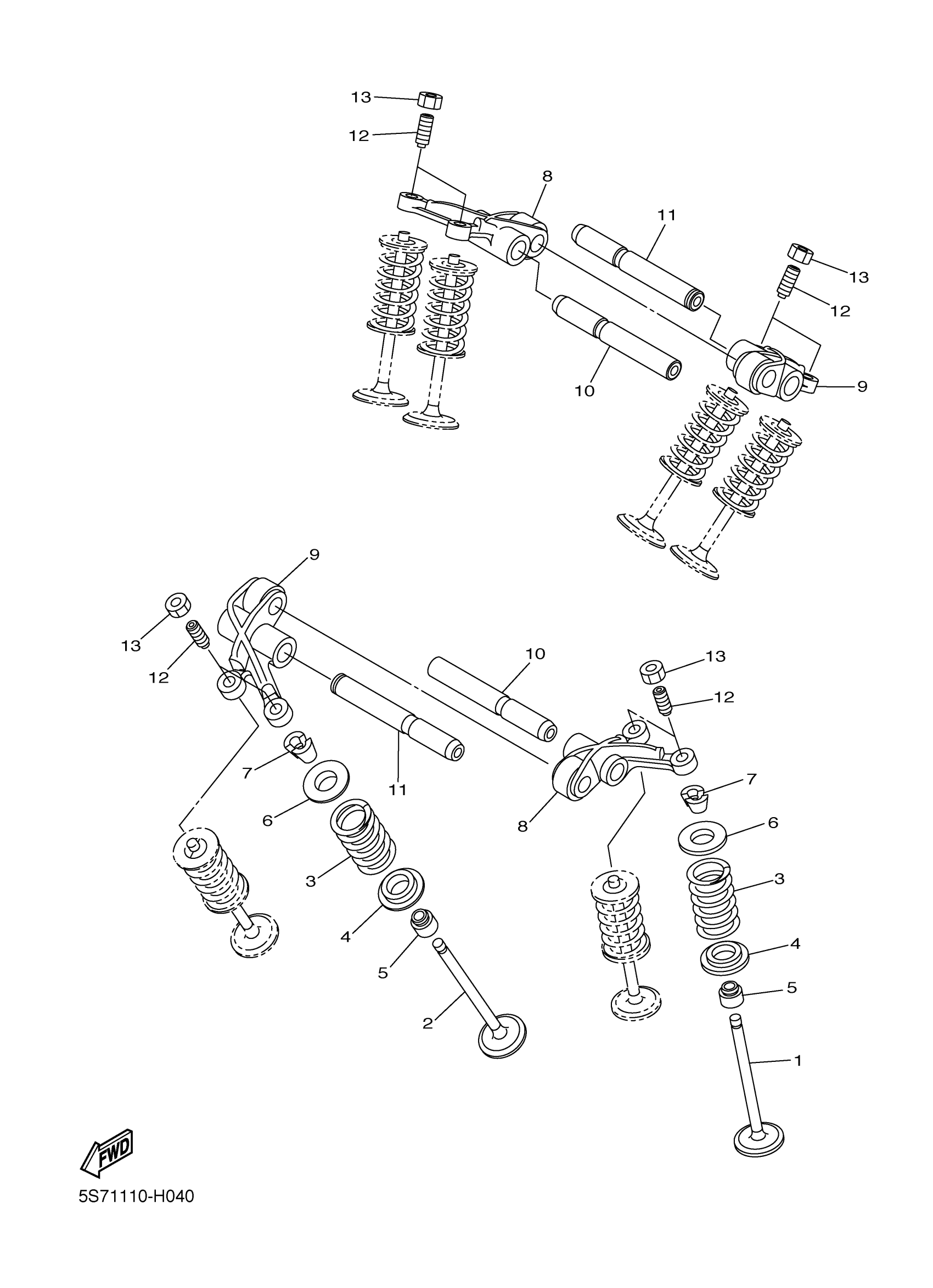 13
12
8
11
13
12
10
9
9
13
12
10
13
12
7
11
7
6
8
6
3
3
4
4
5
5
2
1
FWD
5S71110-H040