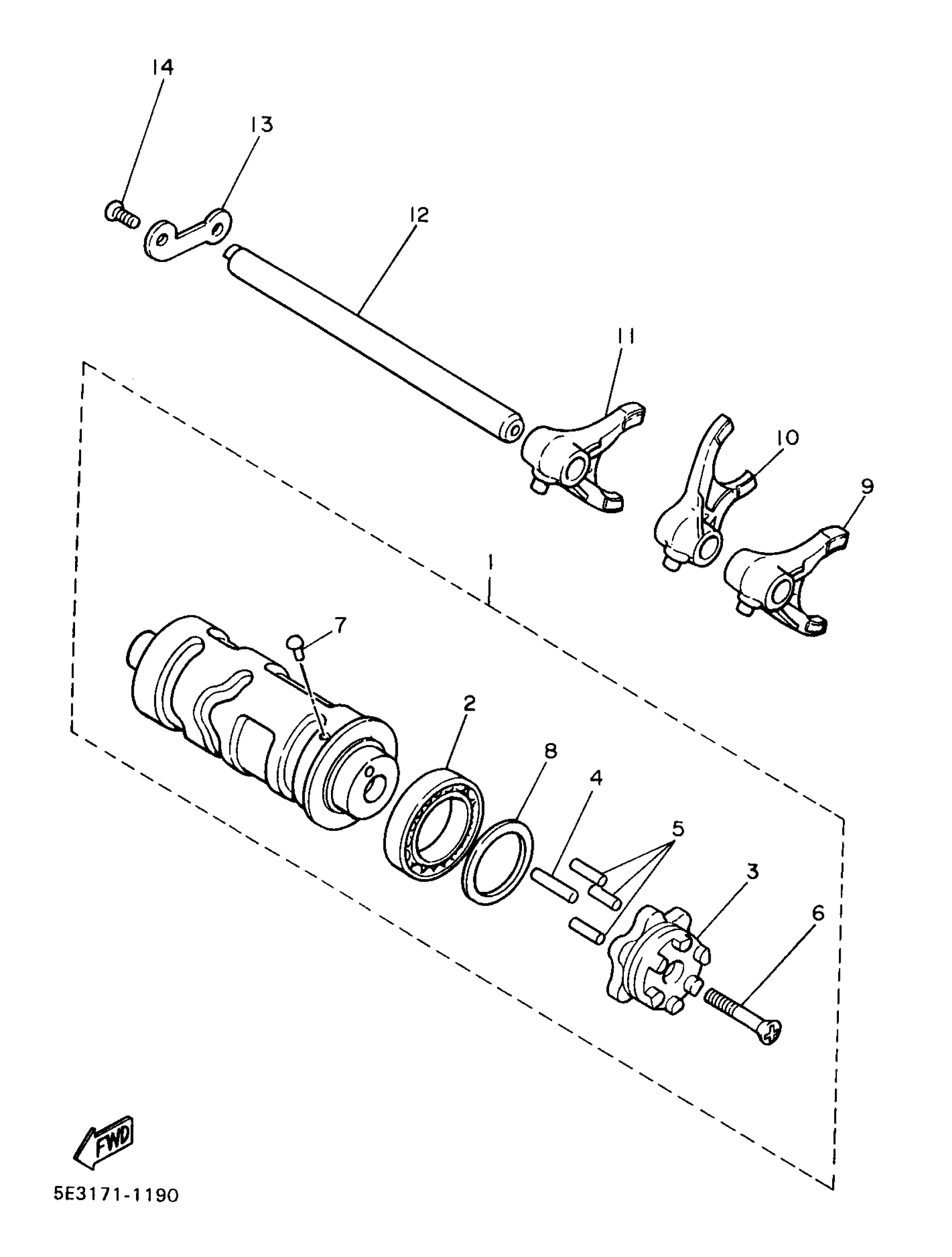 14
13
12
11
10
9
1
7
2
8
4
5
3
6
FWD
5E3171-1190