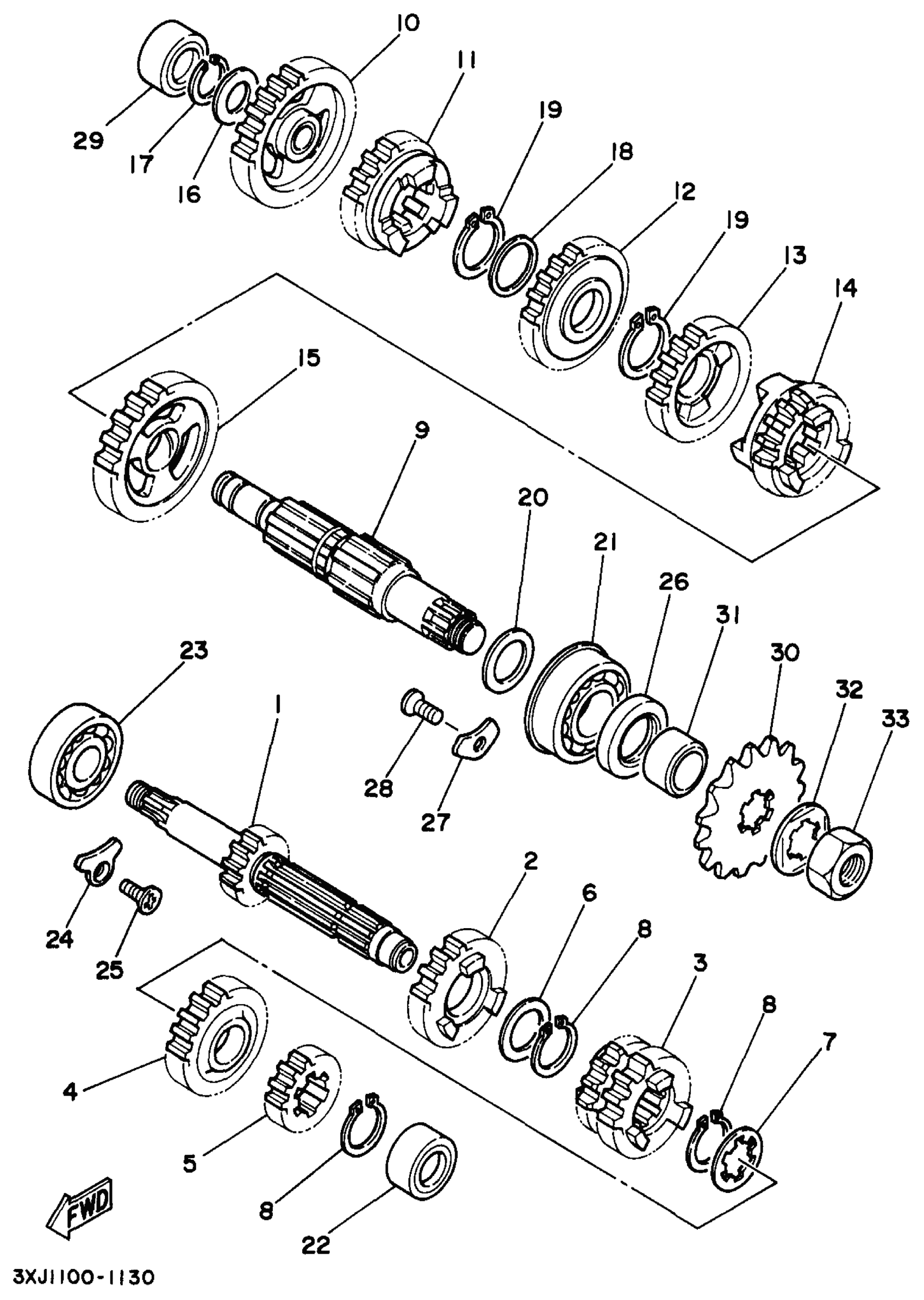 10
11
19
18
12
19
13
14
29
17
16
15
9
20
21
26
31
30
32
33
23
1
28
27
24
25
2
6
8
3
8
7
4
5
8
22
FWD
3XJ1100-1130