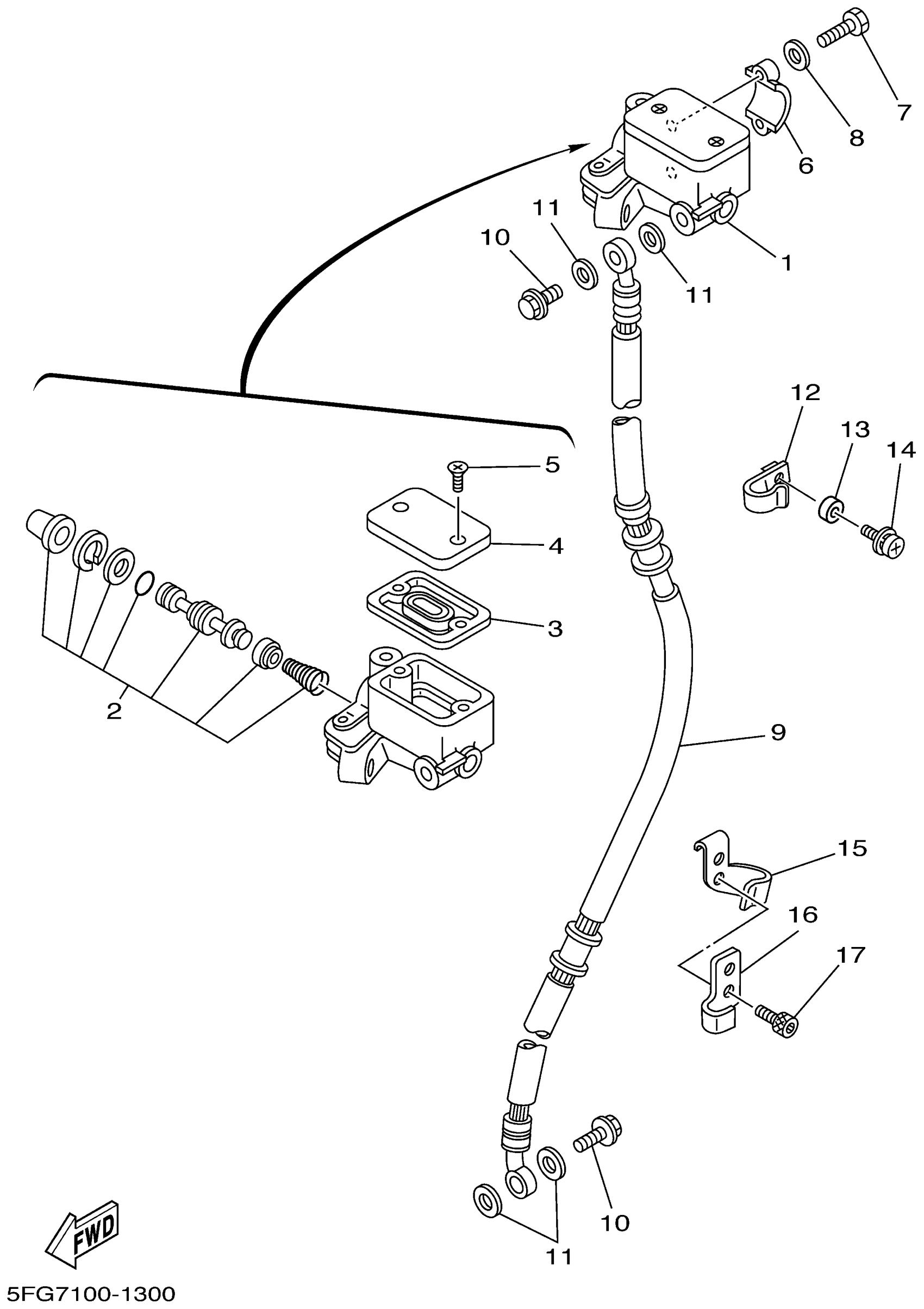 7
8
6
11
10
1
11
12
13
14
5
4
3
2
9
15
16
17
10
11
FWD
5FG7100-1300