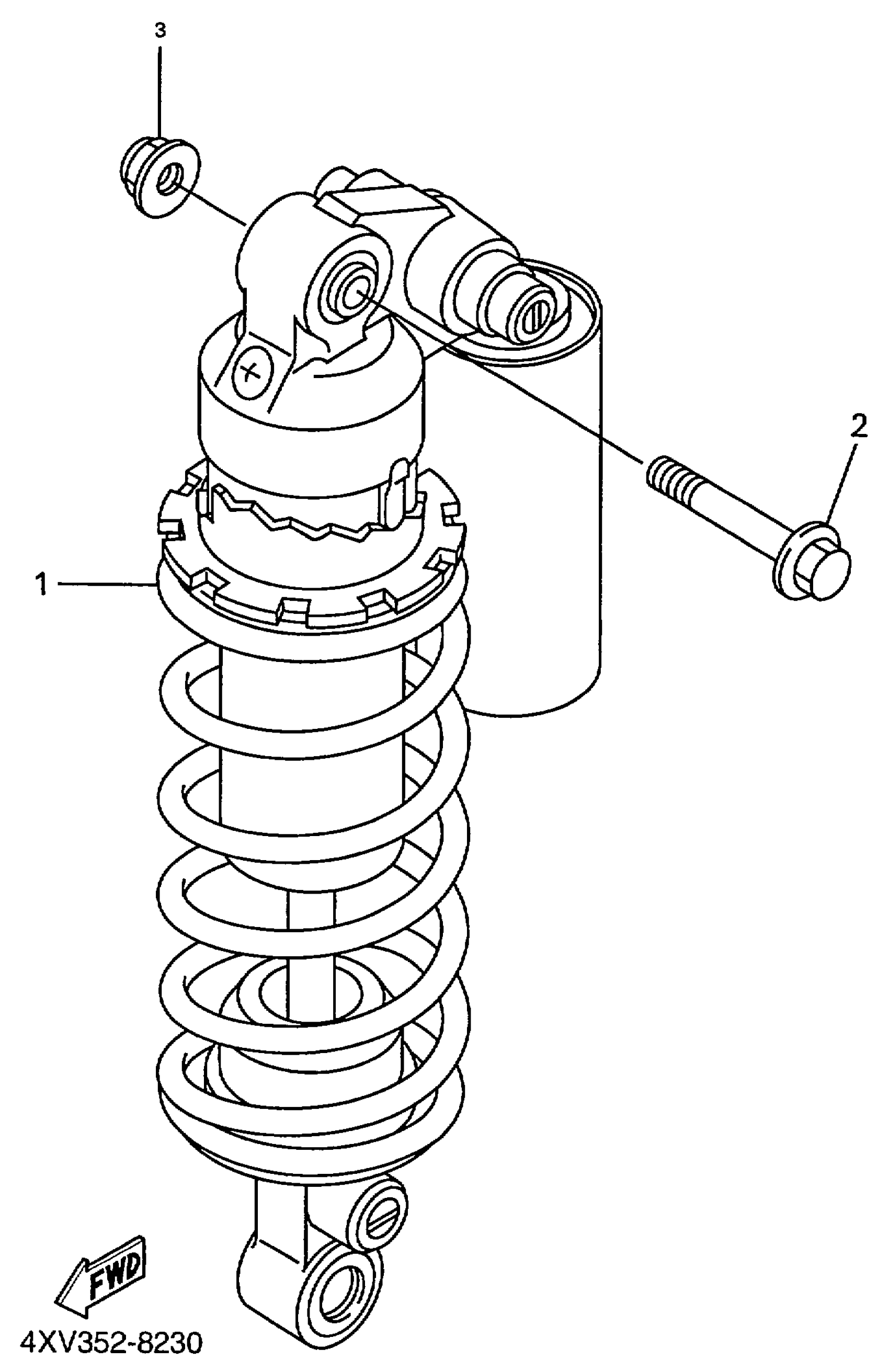 3

2

1

FWD

4XV352-8230