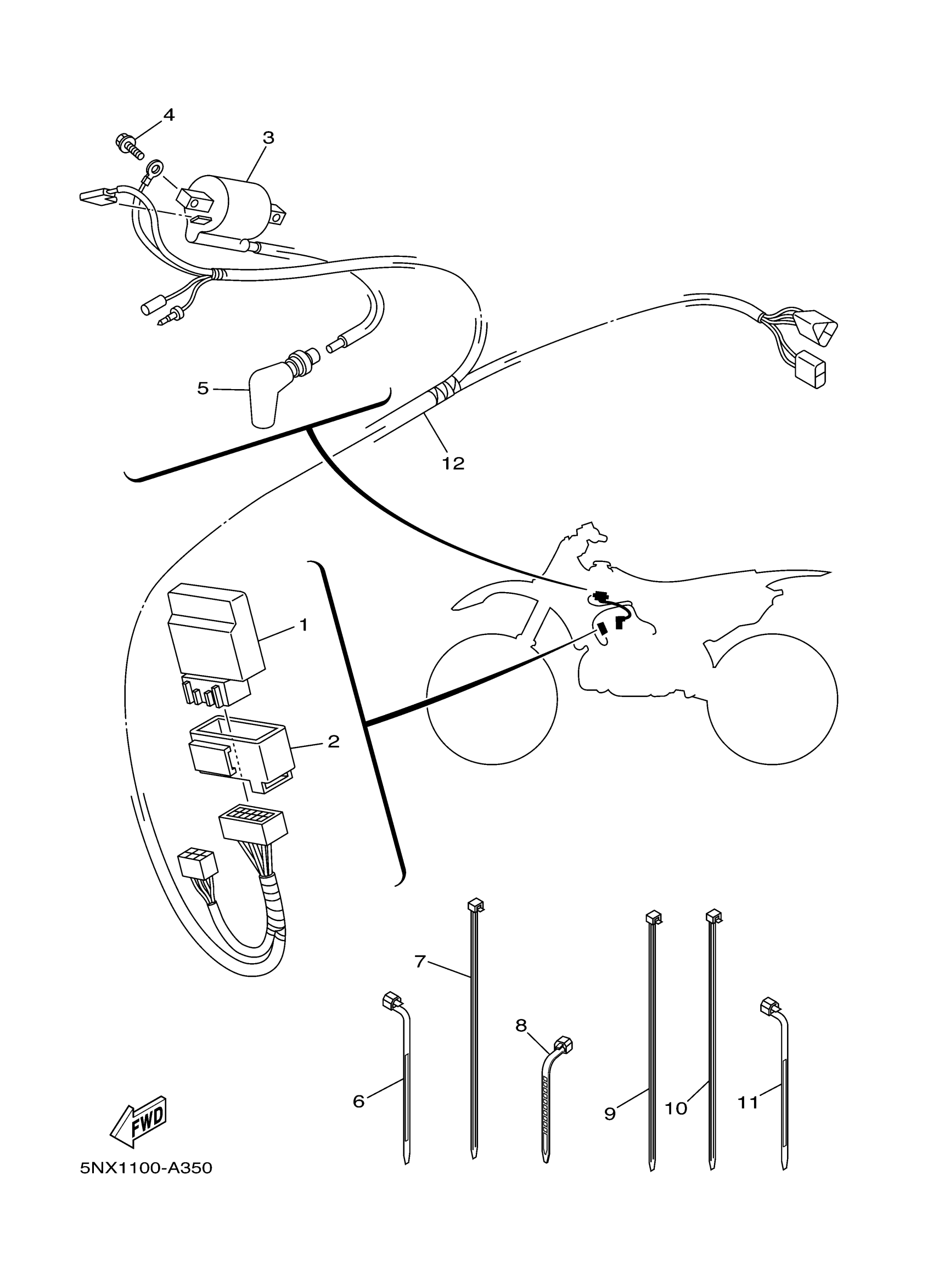 4
3
5
12
1
2
7
8
6
9
10
11
FWD
5NX1100-A350