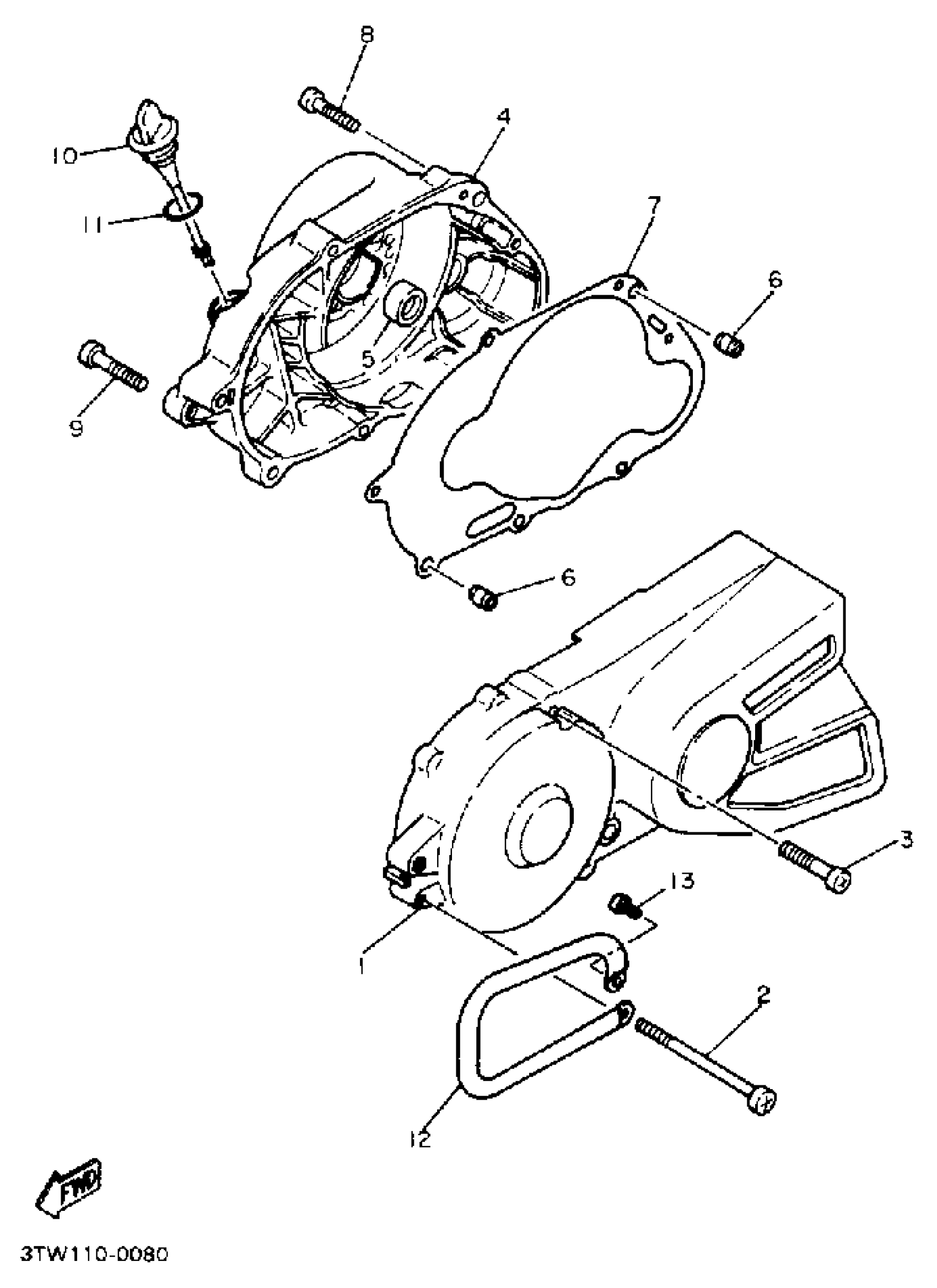 8
4
10
11
7
6
5
9
6
3
13
1
2
12
FWD
3TW110-0080