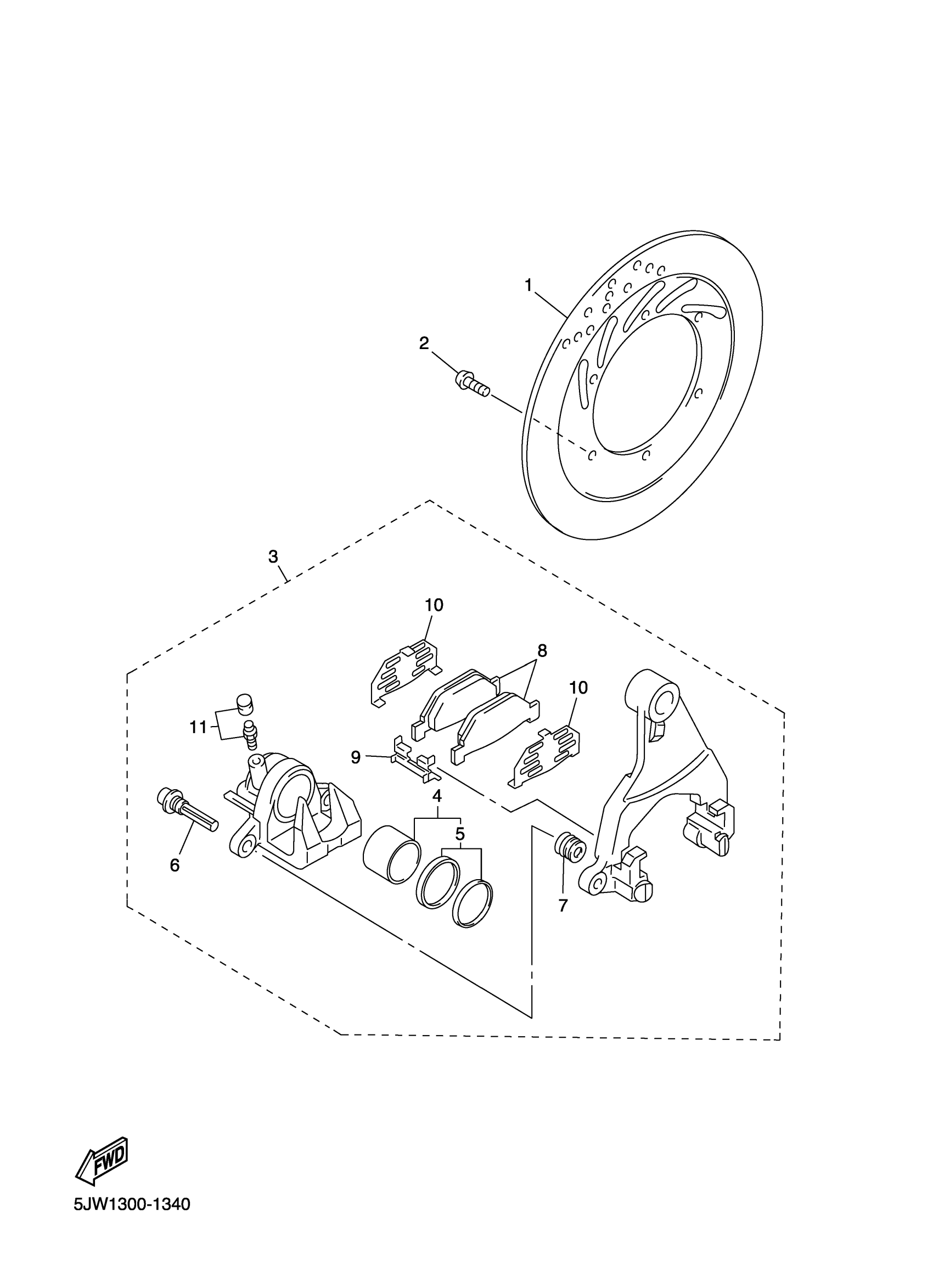 1

2

3

10

8

10

11

9

4

5

6

7

FWD

5JW1300-1340