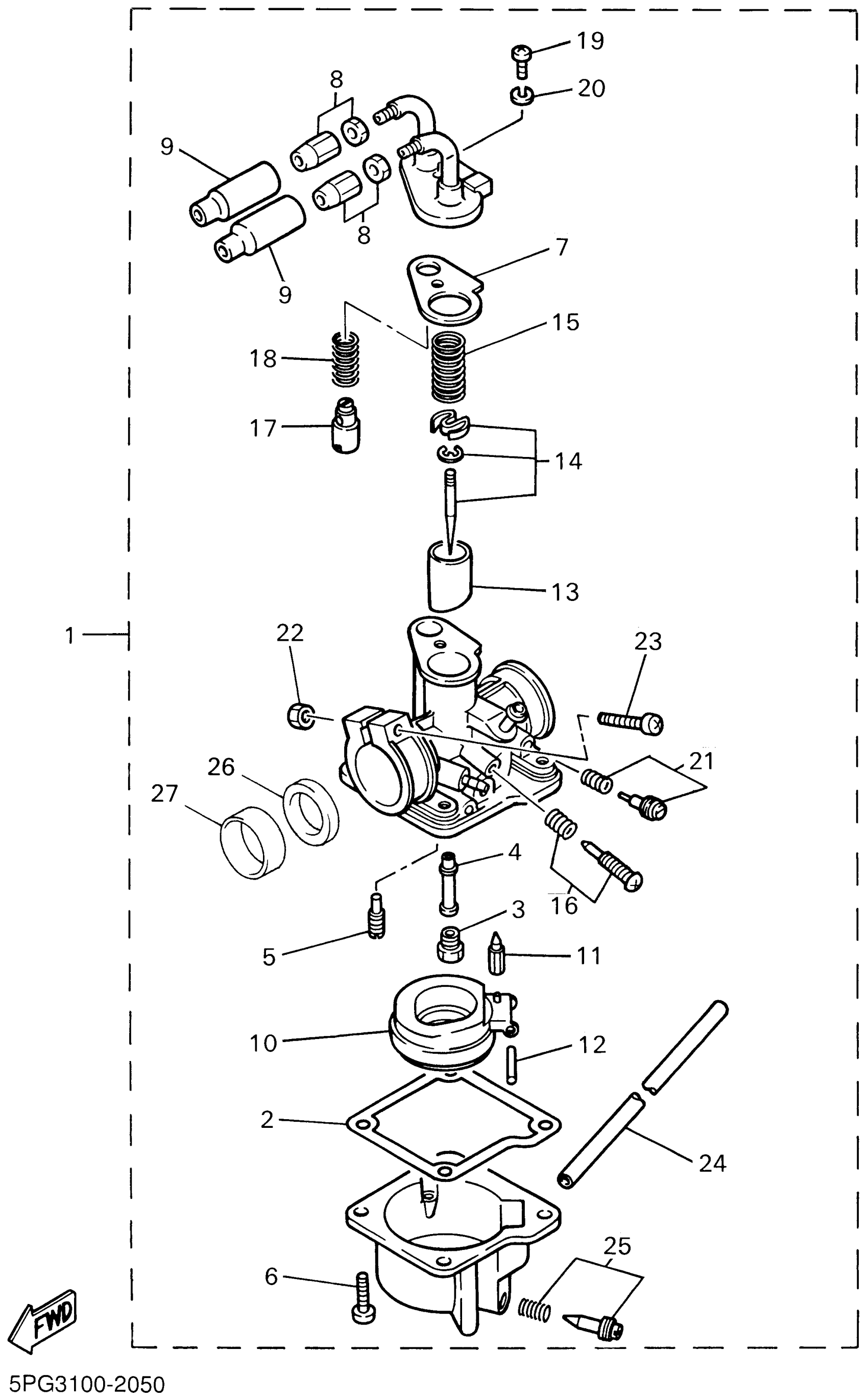 19
20
8
9
8
9
7
15
18
17
14
13
1
22
23
21
26
27
4
16
3
5
11
10
12
2
24
25
6
FWD
5PG3100-2050