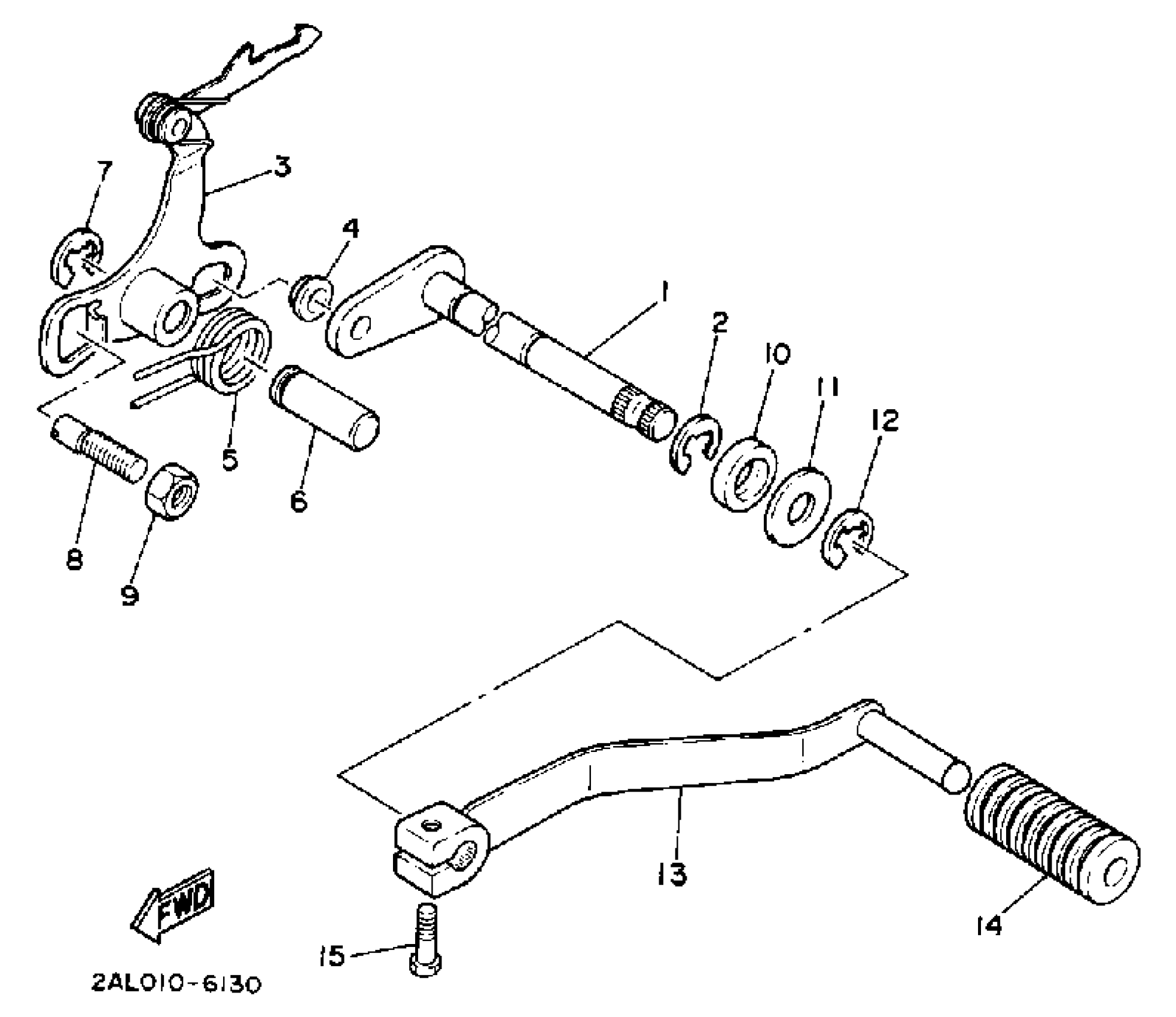 7
3
4
1
2
10
11
12
5
6
8
9
13
14
15
FWD
2AL010-6130