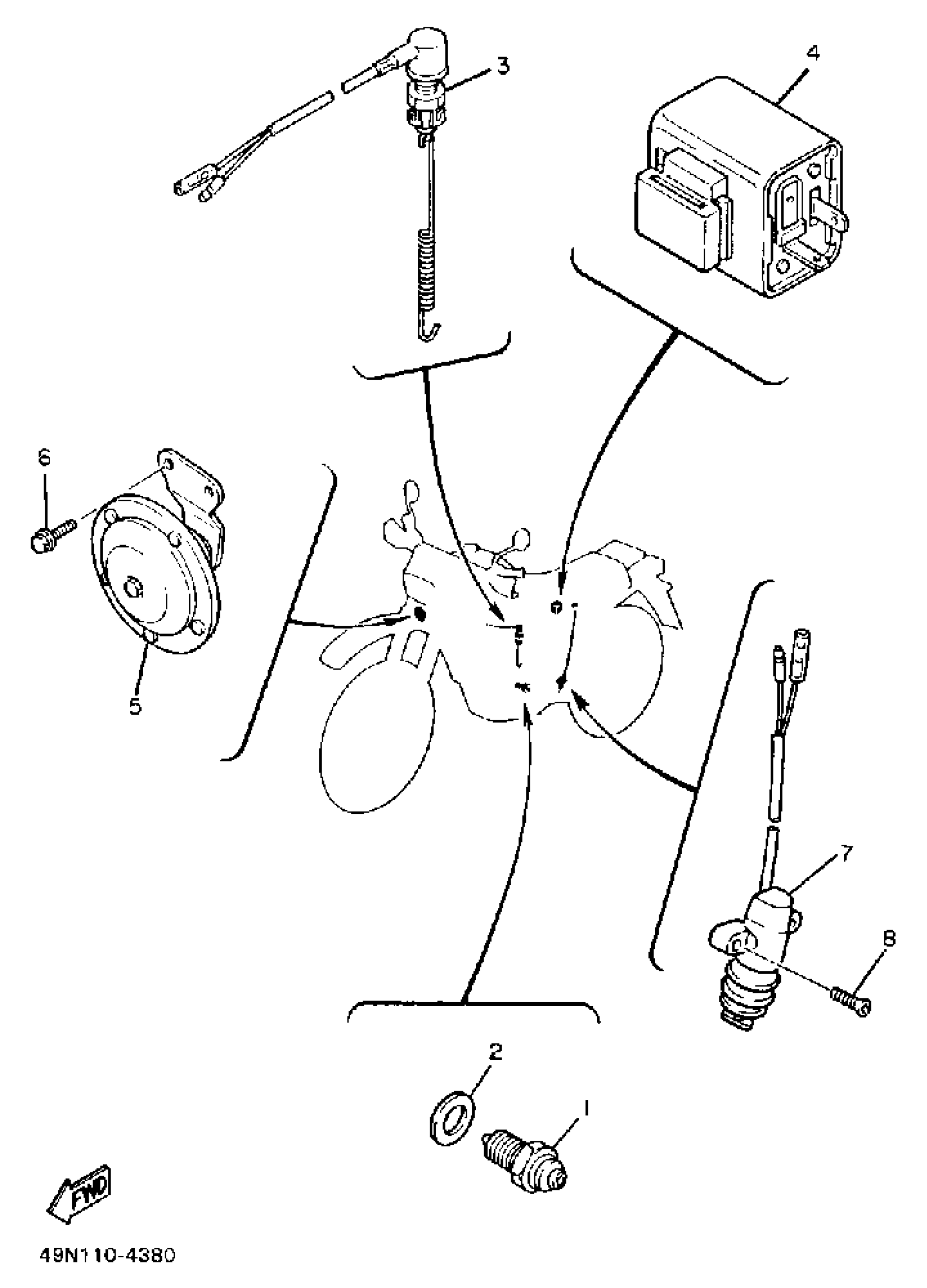 3
4
6
5
7
8
2
1
FWD
49N110-4380