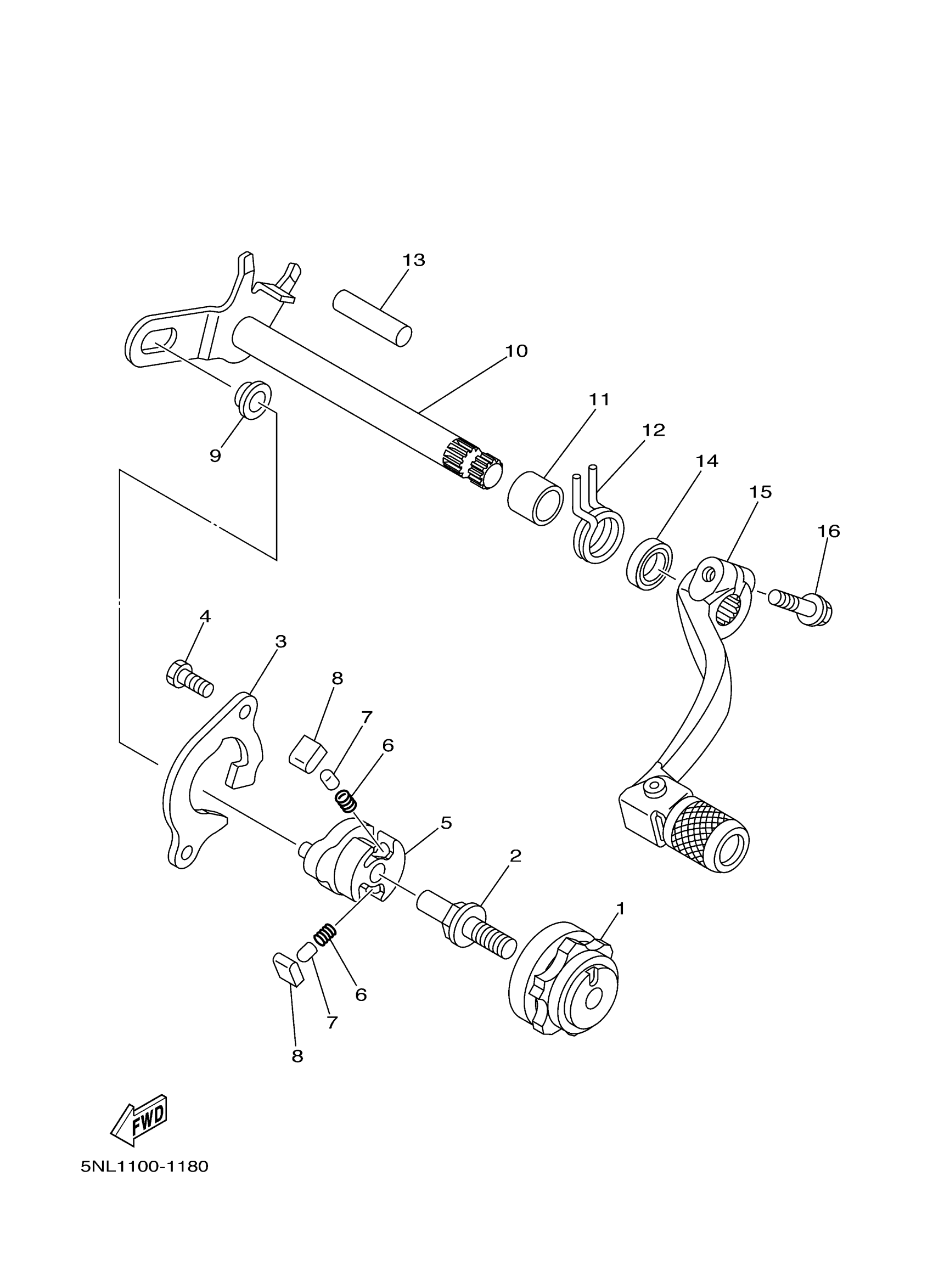 13
10
11
12
14
15
16
9
4
3
8
7
6
5
2
1
6
7
8
FWD
5NL1100-1180