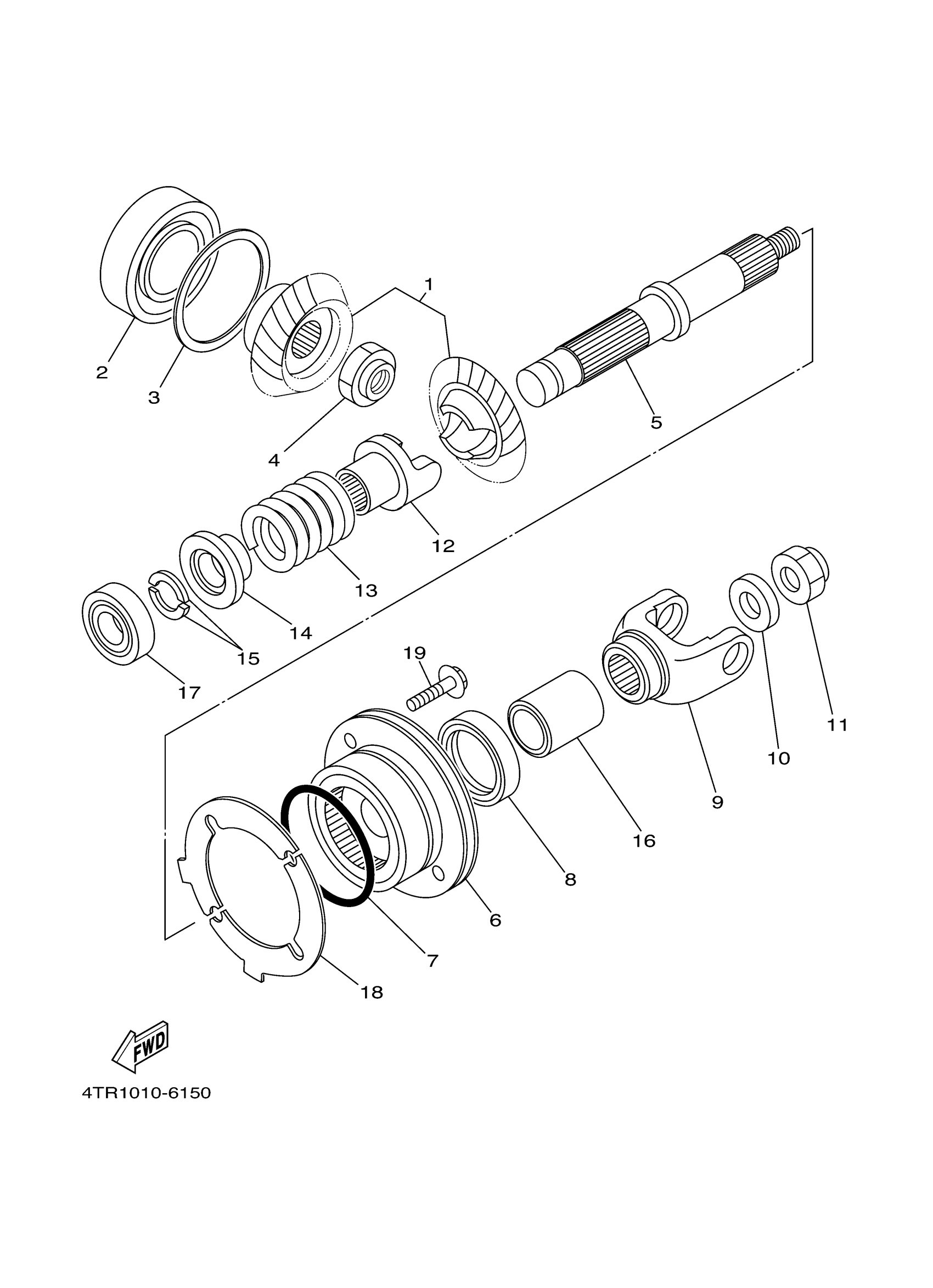 1
2
3
4
5
12
13
14
15
17
19
11
10
9
16
8
6
7
18
FWD
4TR1010-6150