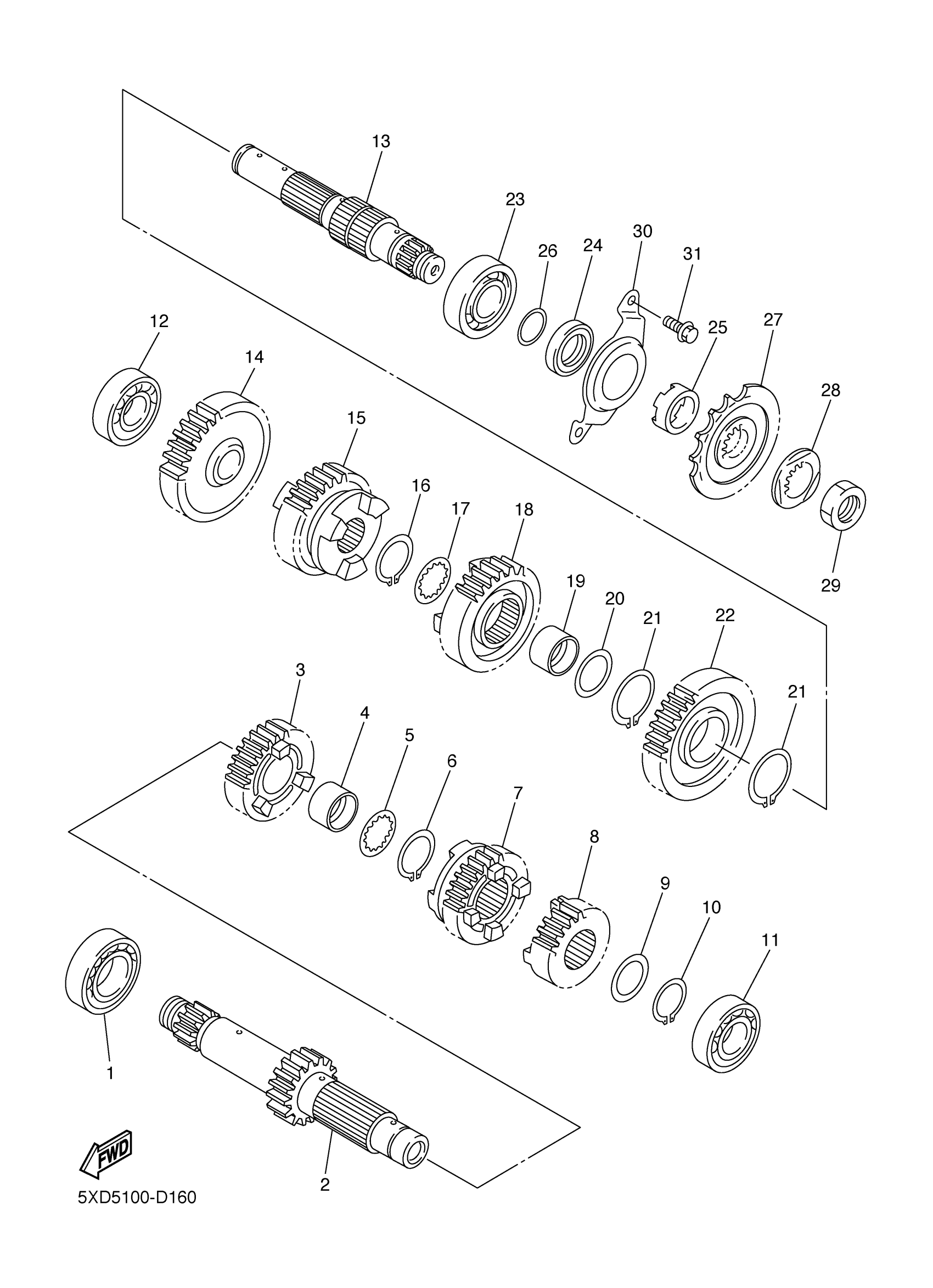 13
23
30
26
24
31
12
25
27
14
28
15
16
17
18
29
19
20
21
22
3
21
4
5
6
7
8
9
10
11
1
2
FWD
5XD5100-D160