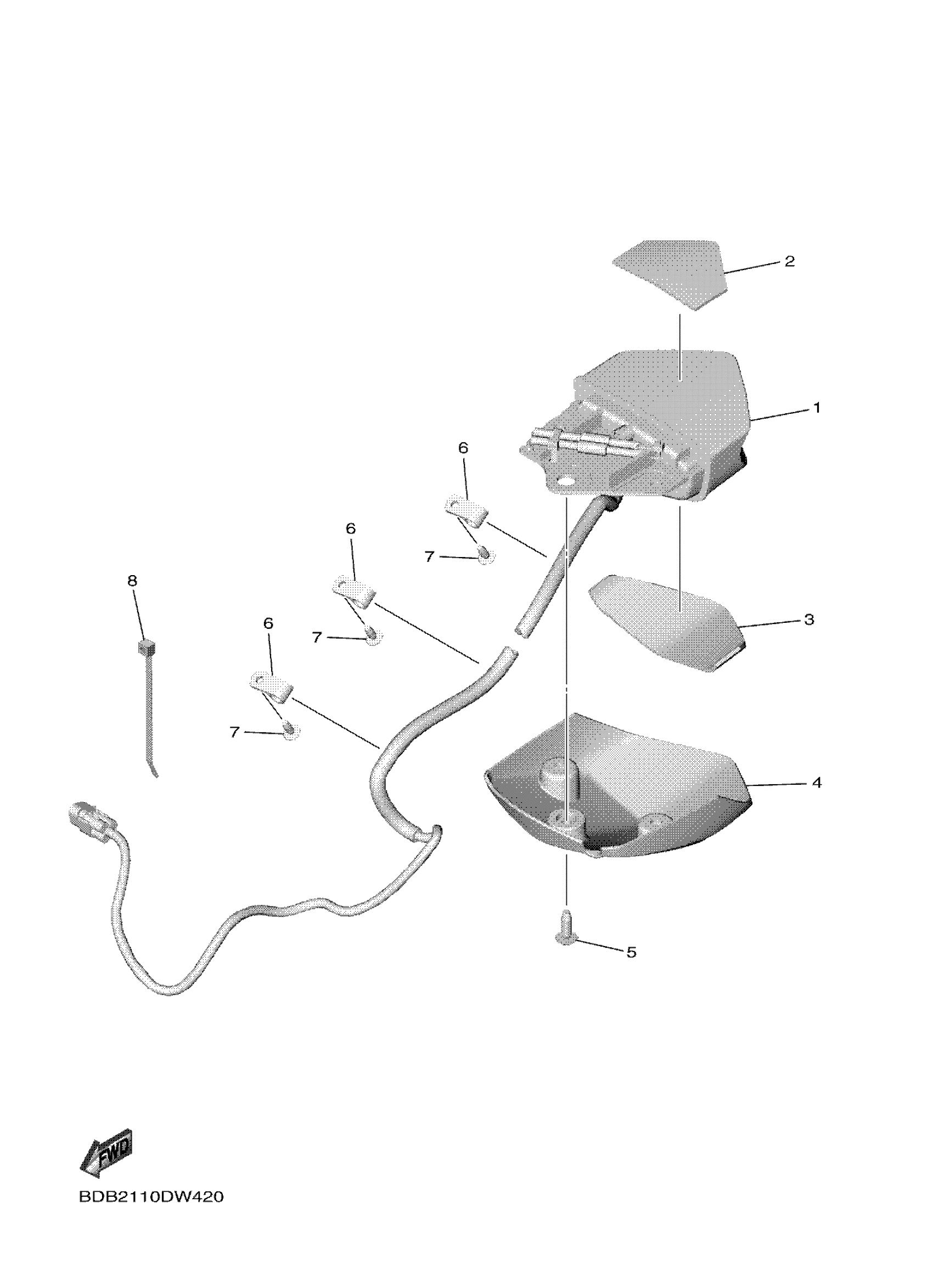 2
1
6
6
7
8
7
6
3
7
4
5
FWD
BDB2110DW420