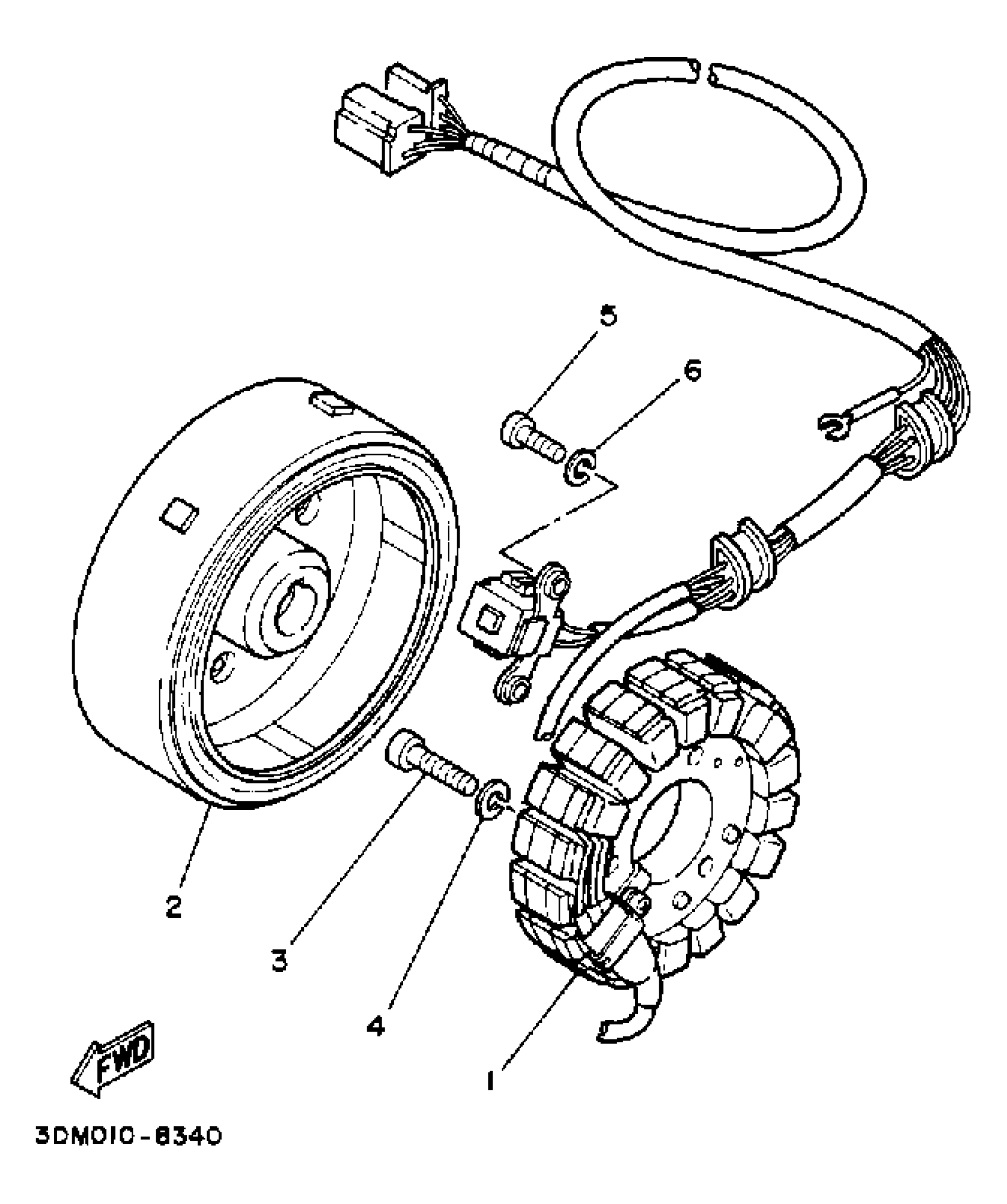 5
6
2
3
4
1
FWD
3DM010-6340