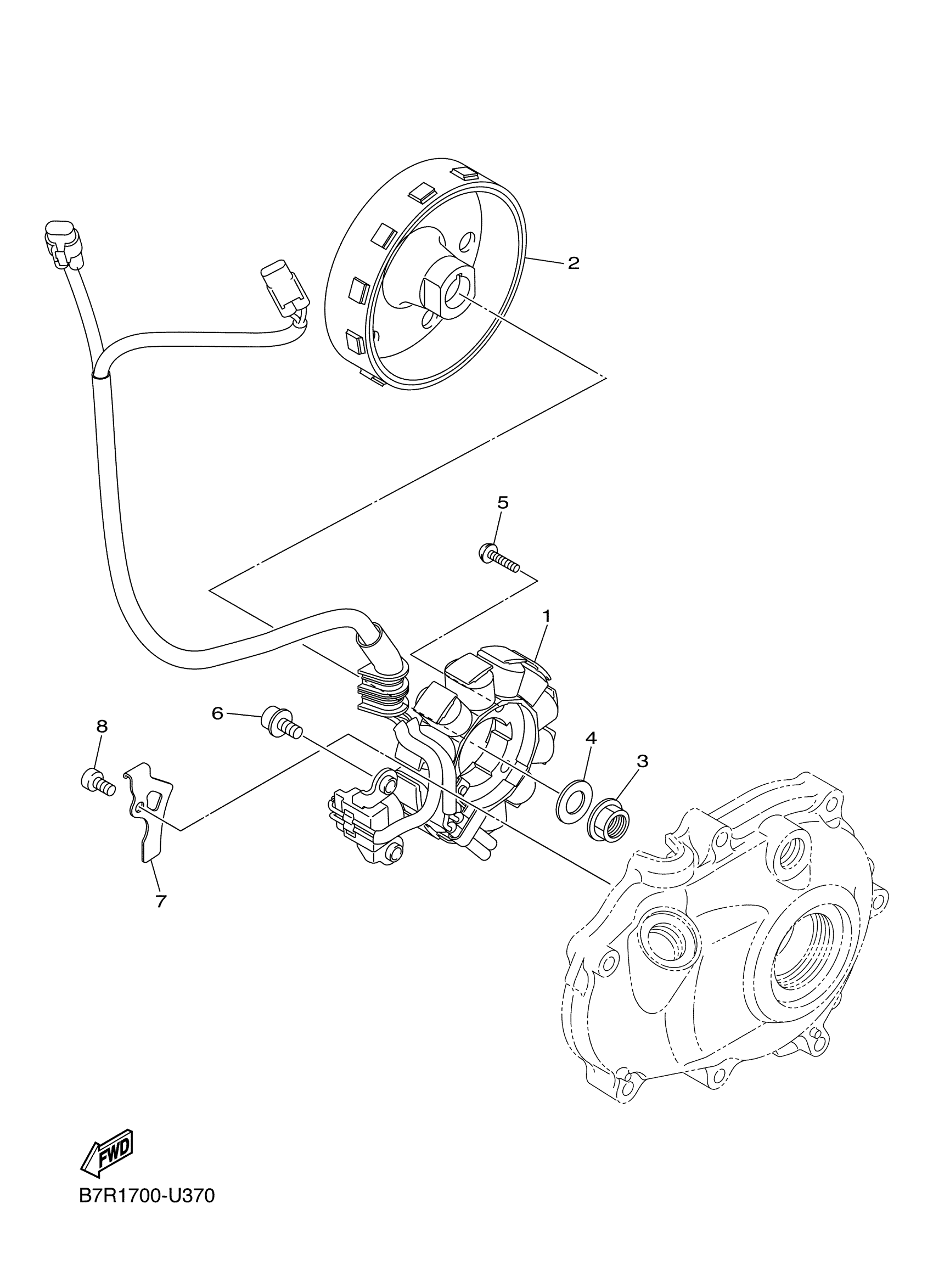 2

5

1

6

8

4

3

7

FWD

B7R1700-U370