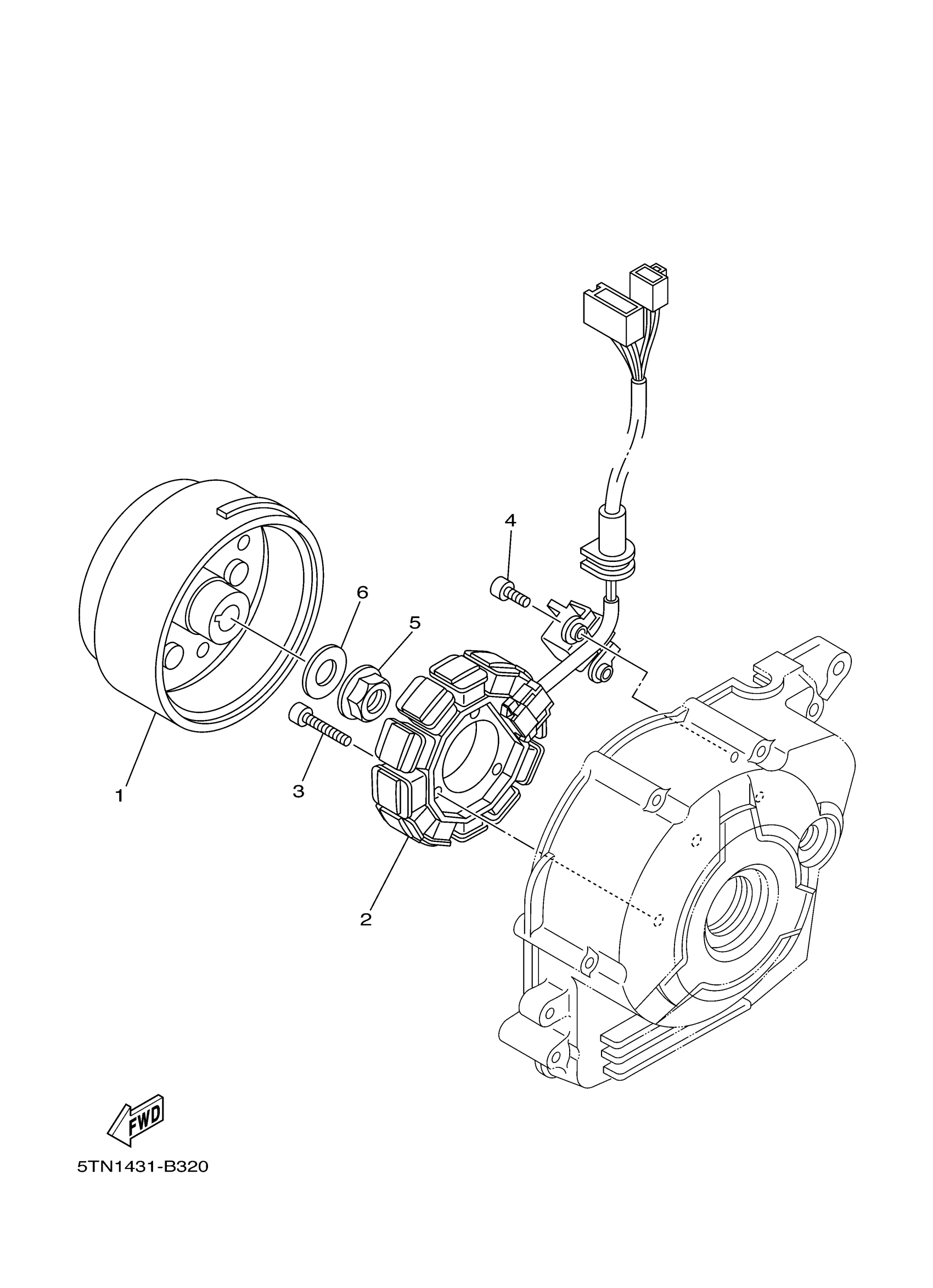 4

6

5

1

3

2

FWD

5TN1431-B320