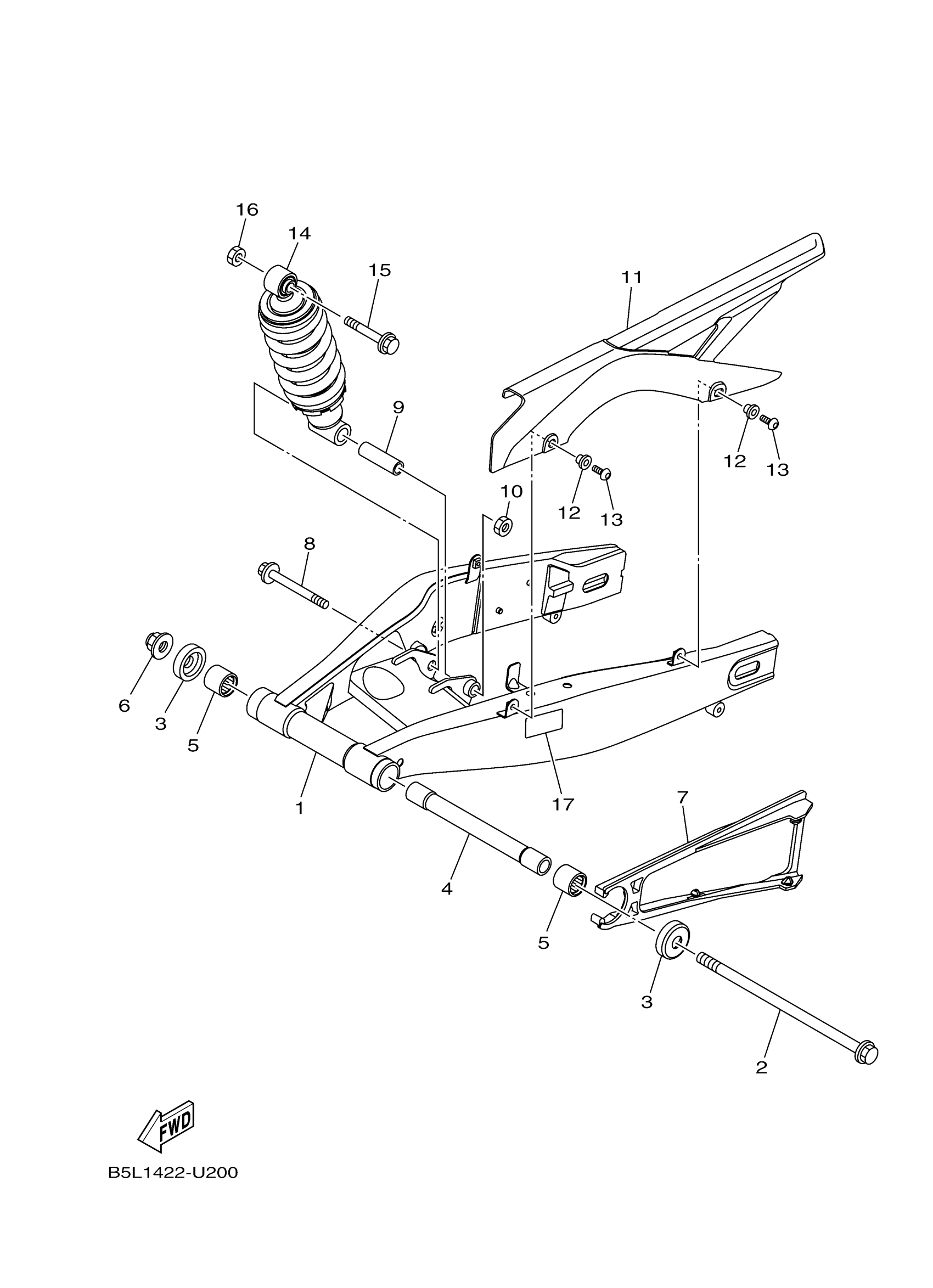 16
14
15
11
9
12
13
10
12
13
8
6
3
5
1
17
7
4
5
3
2
FWD
B5L1422-U200