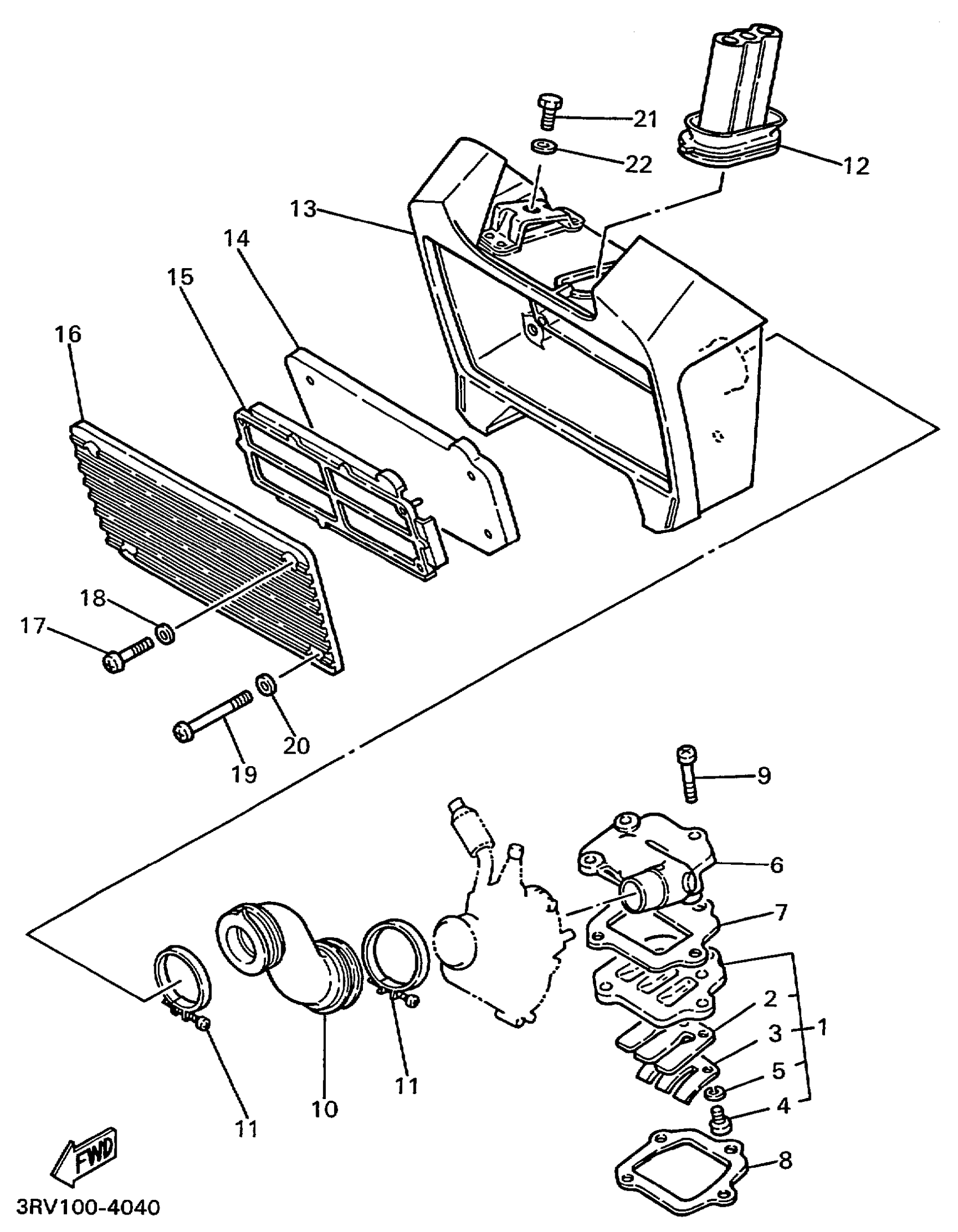 21
22
12
13
14
15
16
18
17
20
19
9
6
7
2
3
1
5
4
8
11
10
11
FWD
3RV100-4040