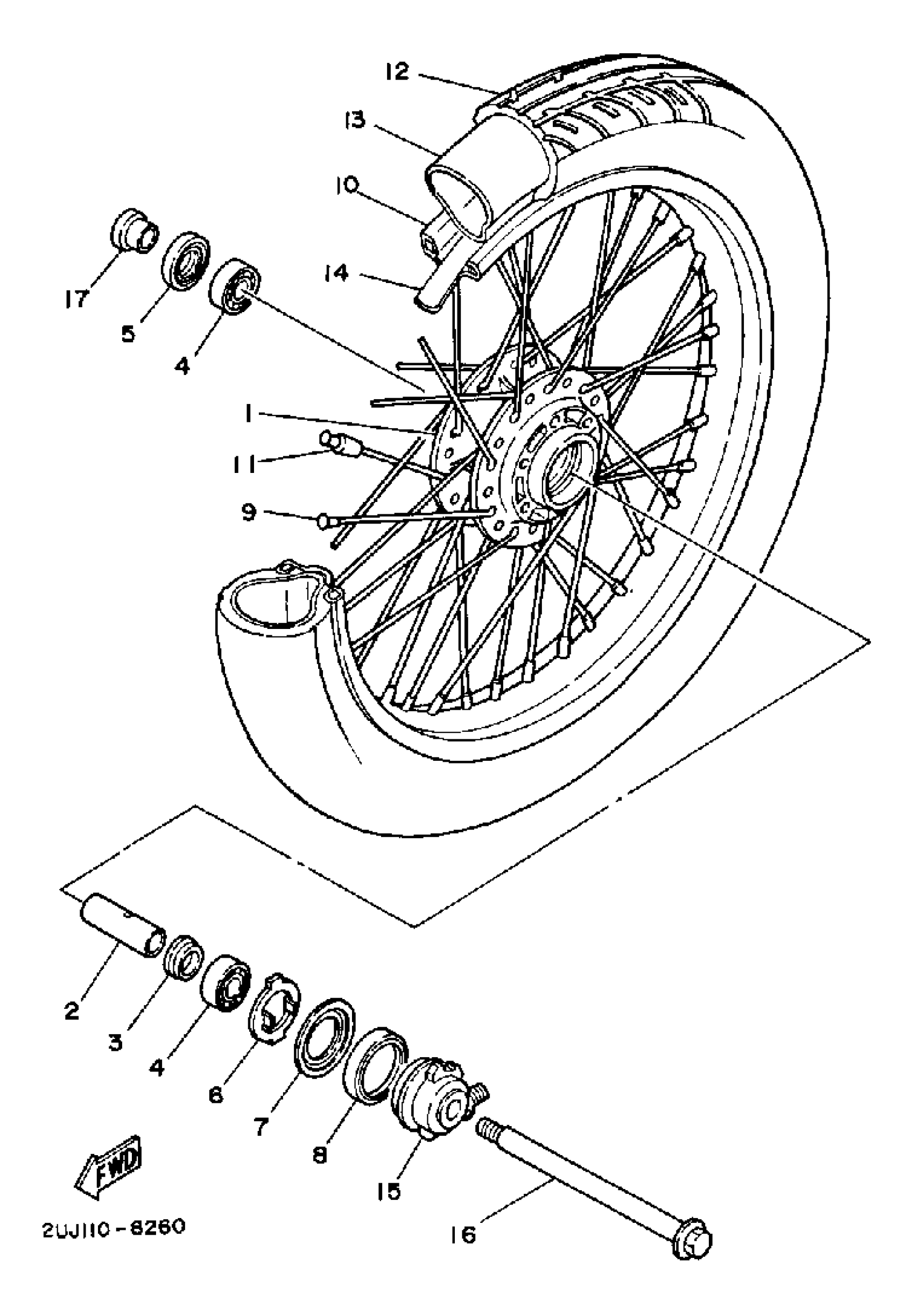 12
13
10
14
17
5
4
1
11
9
2
3
4
6
7
8
15
16
FWD
2UJ110-8260