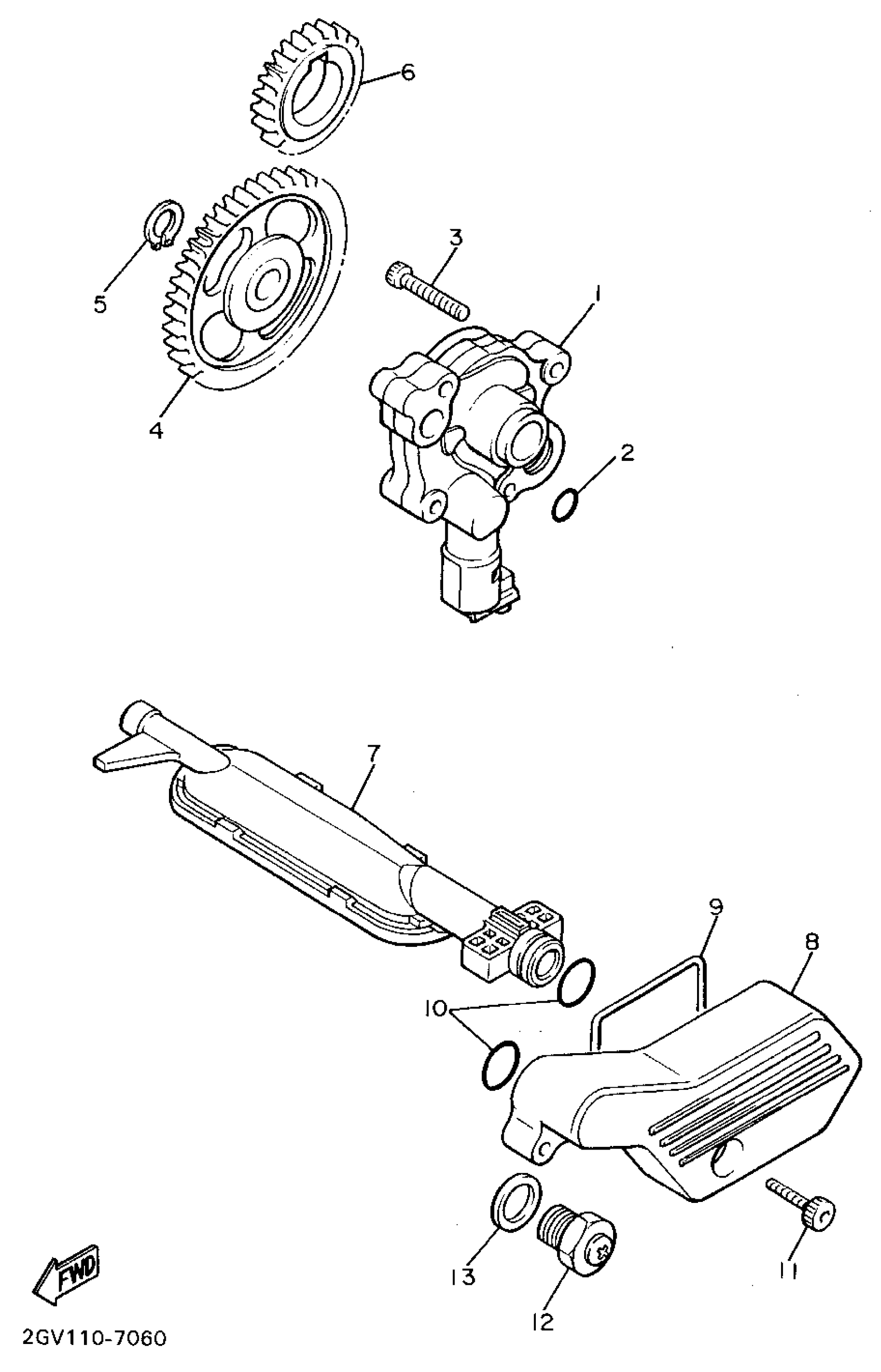 6
3
5
1
4
2
7
9
8
10
13
12
11
FWD
2GV110-7060