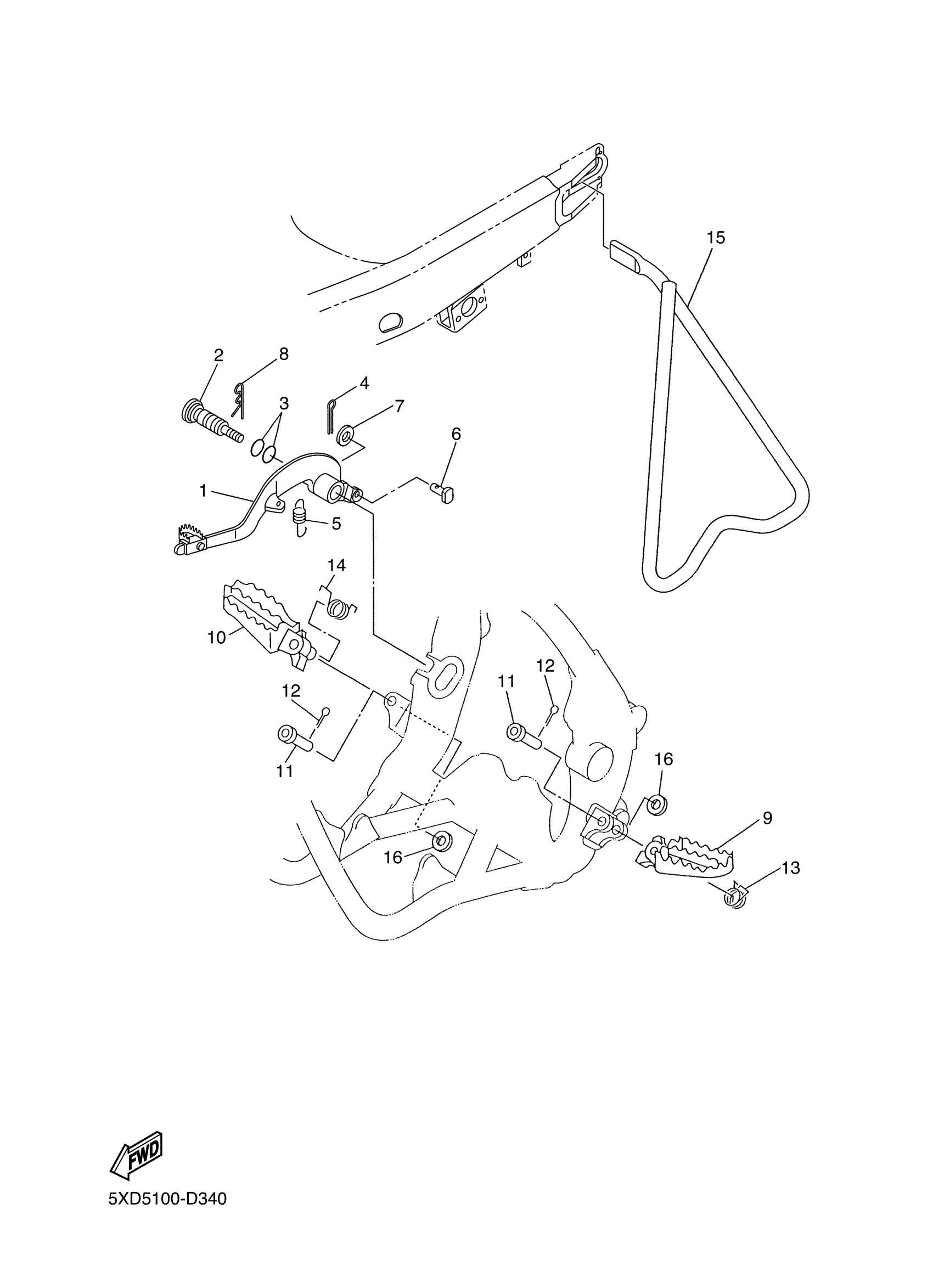 15

2
8
4
3
7
6
1
5
14
10
12
11
12
11
16
9
16
13

FWD

5XD5100-D340