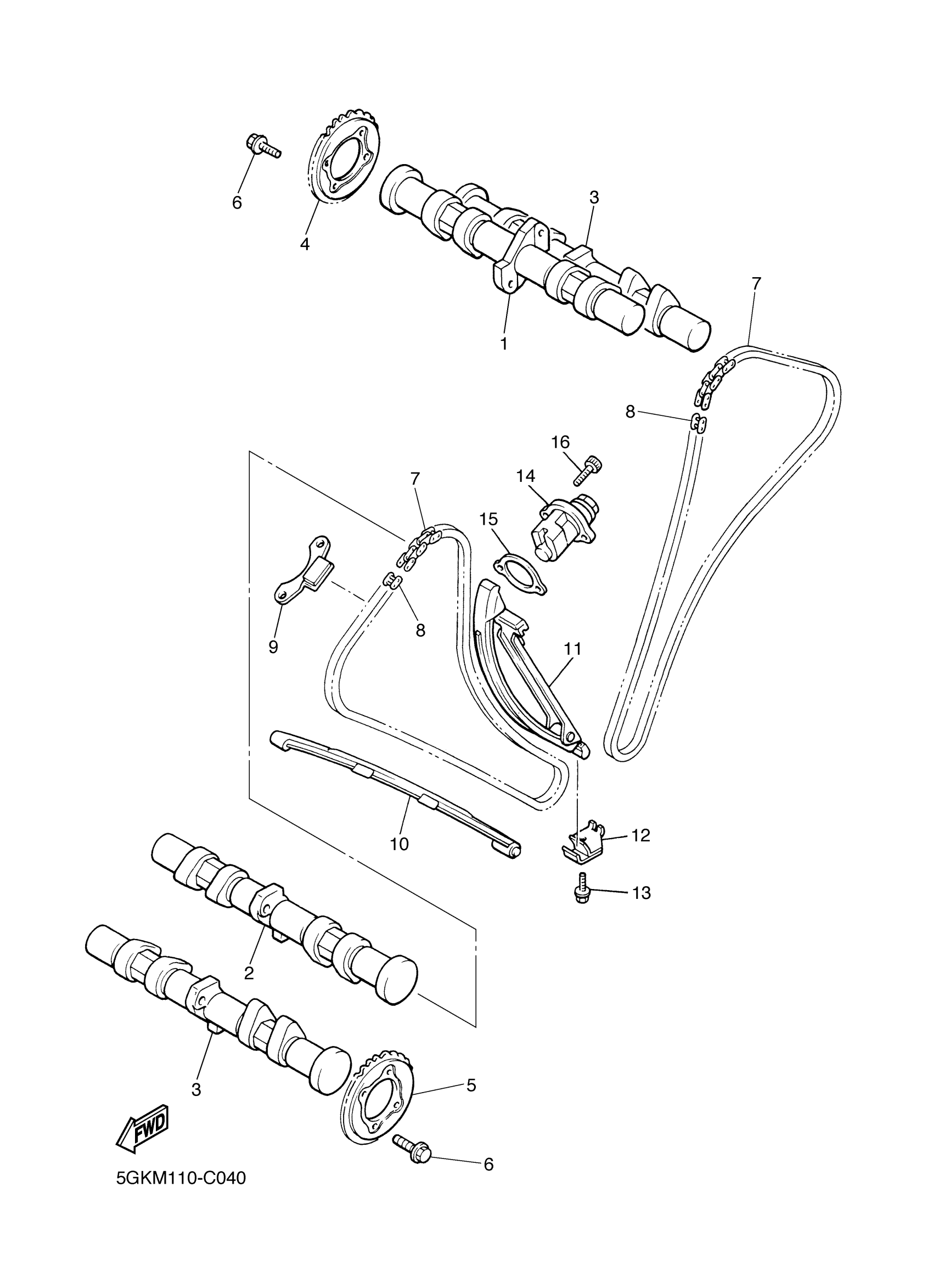 6
4
3
1
7
8
16
14
7
15
9
8
11
10
12
13
2
3
5
FWD
6
5GKM110-C040