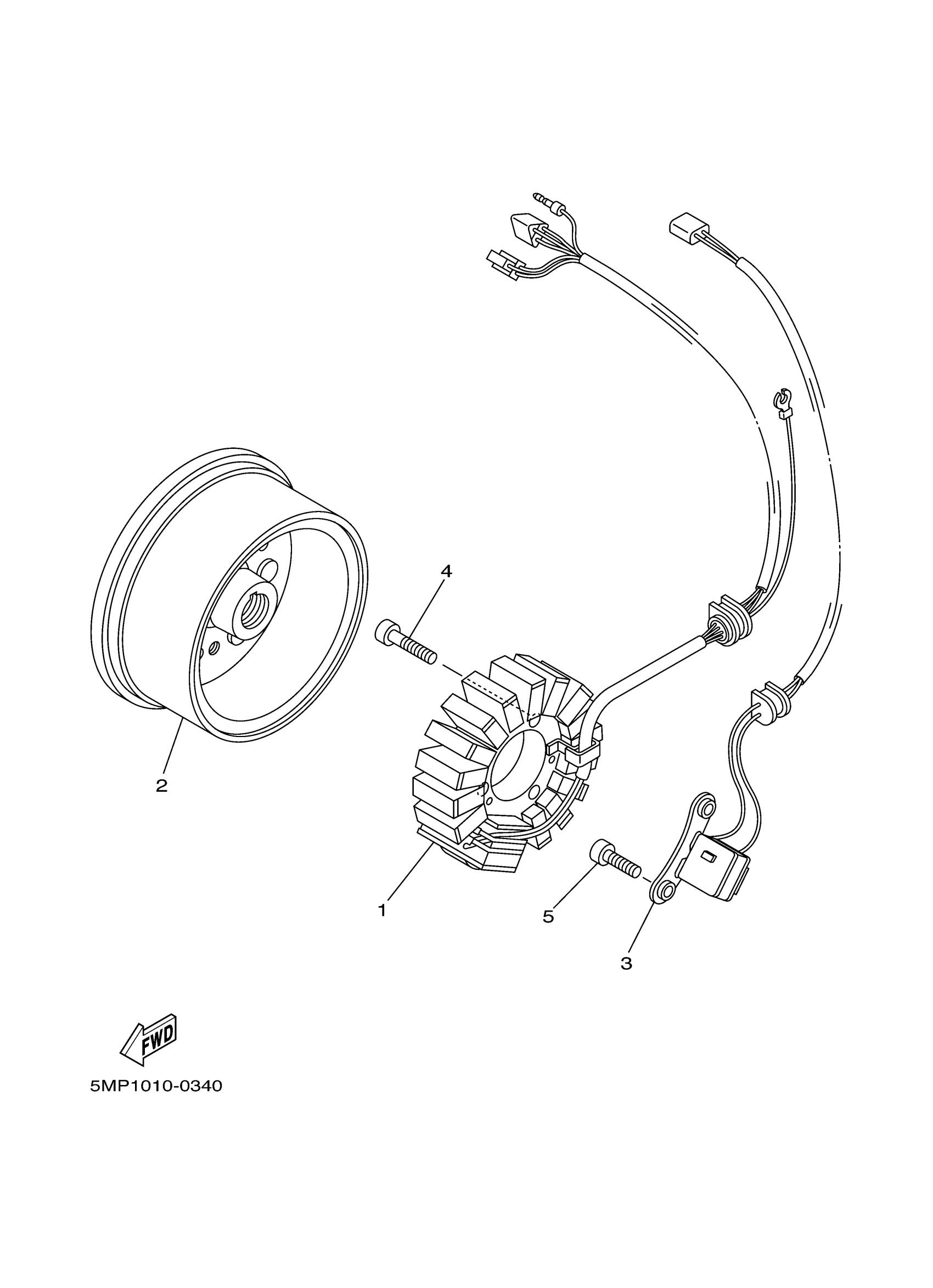 4
2
1
5
3
FWD
5MP1010-0340