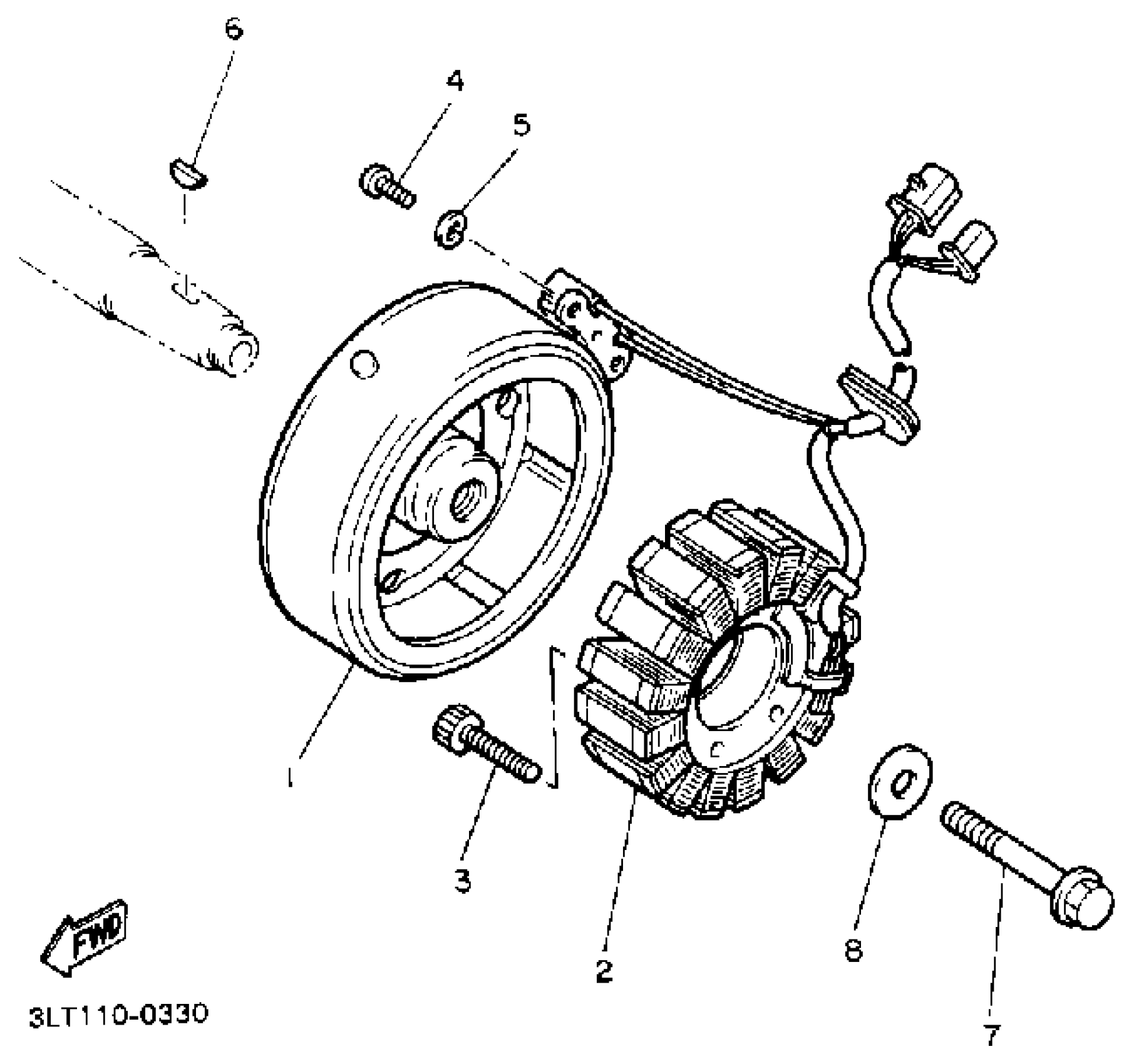 6
4
5
1
3
2
8
7
FWD
3LT110-0330