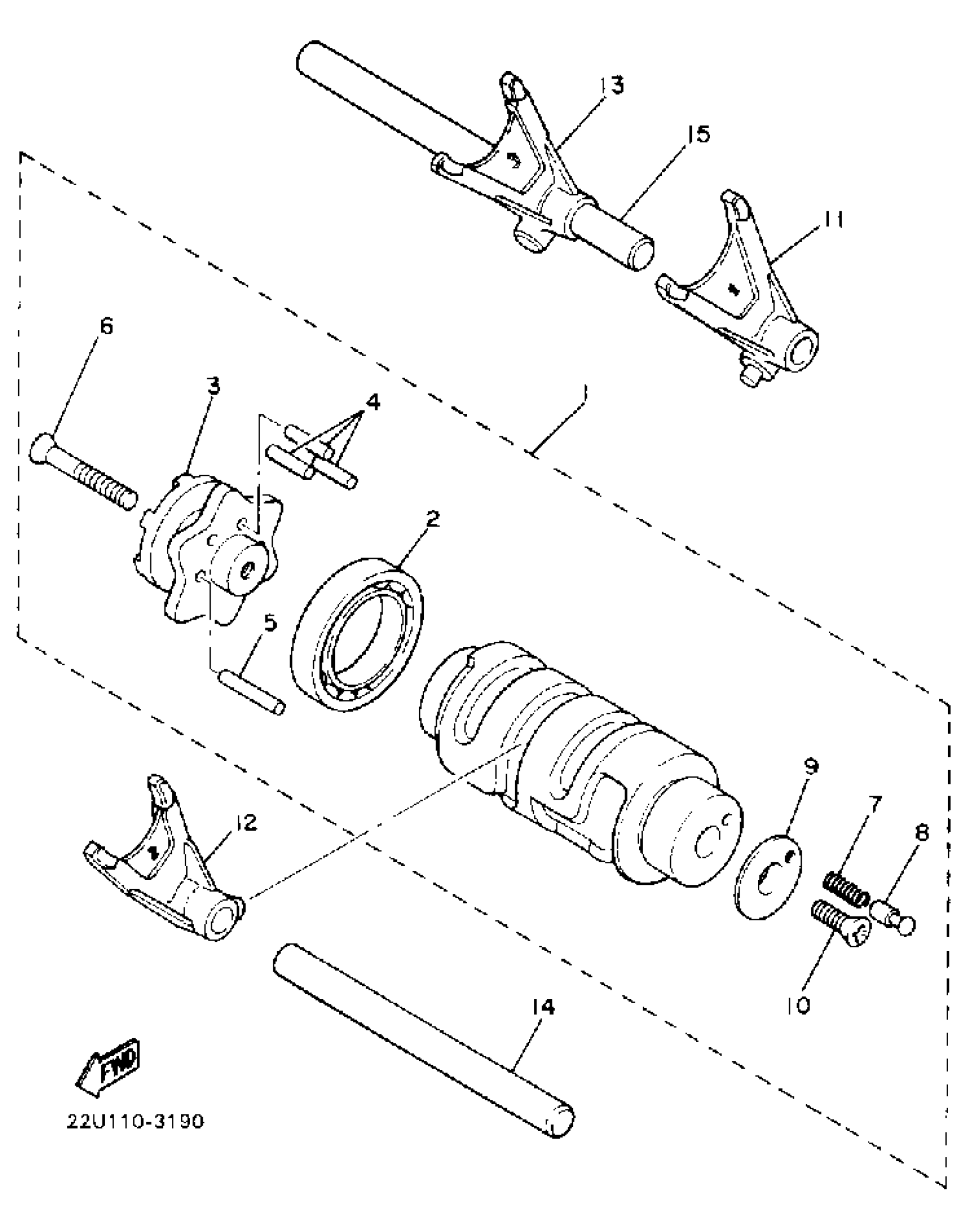 13
15
11
6
3
4
1
2
5
9
7
8
12
10
14
FWD
22U110-3190