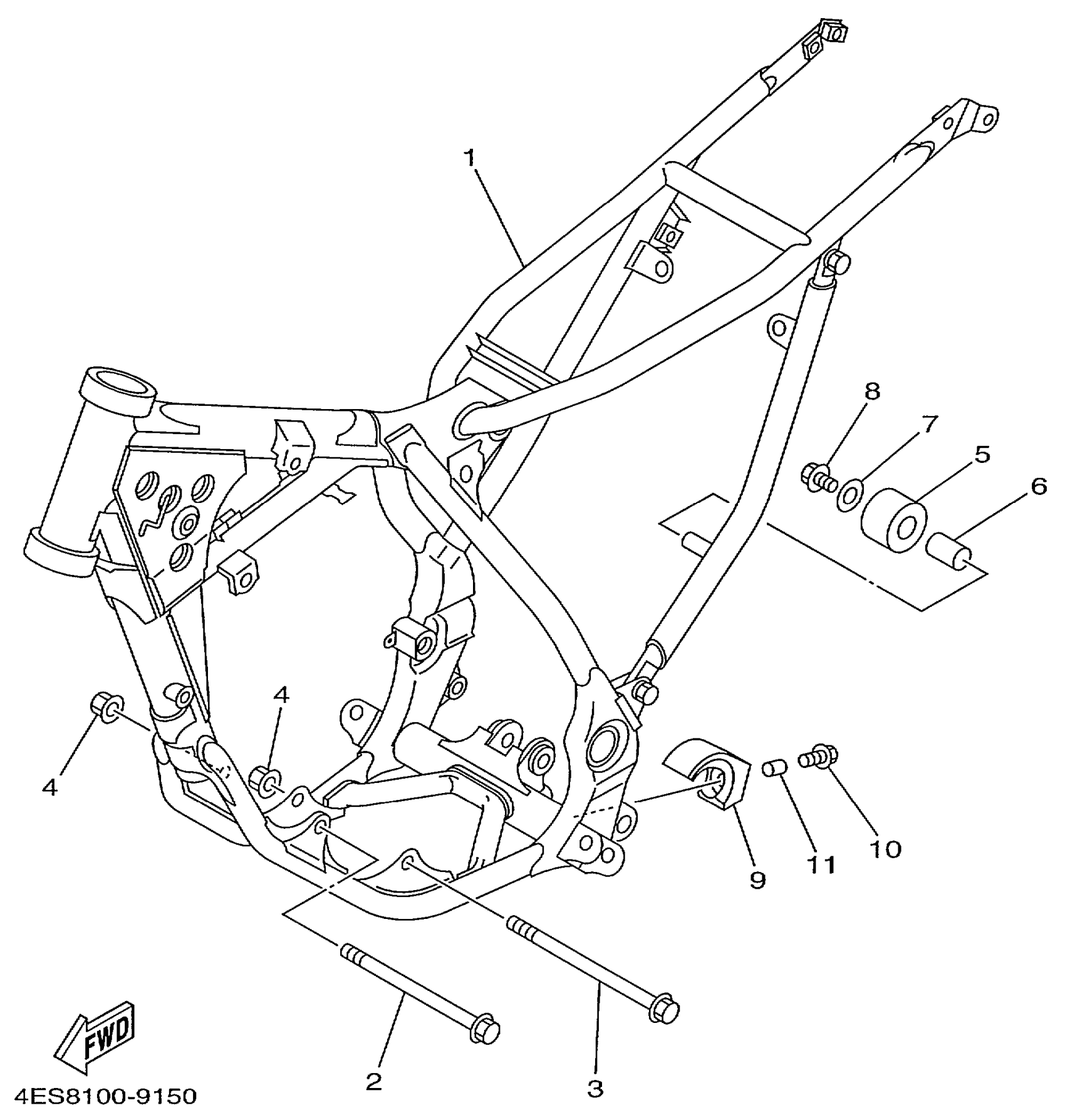 1
8
7
5
6
4
4
9
11
10
2
3
FWD
4ES8100-9150