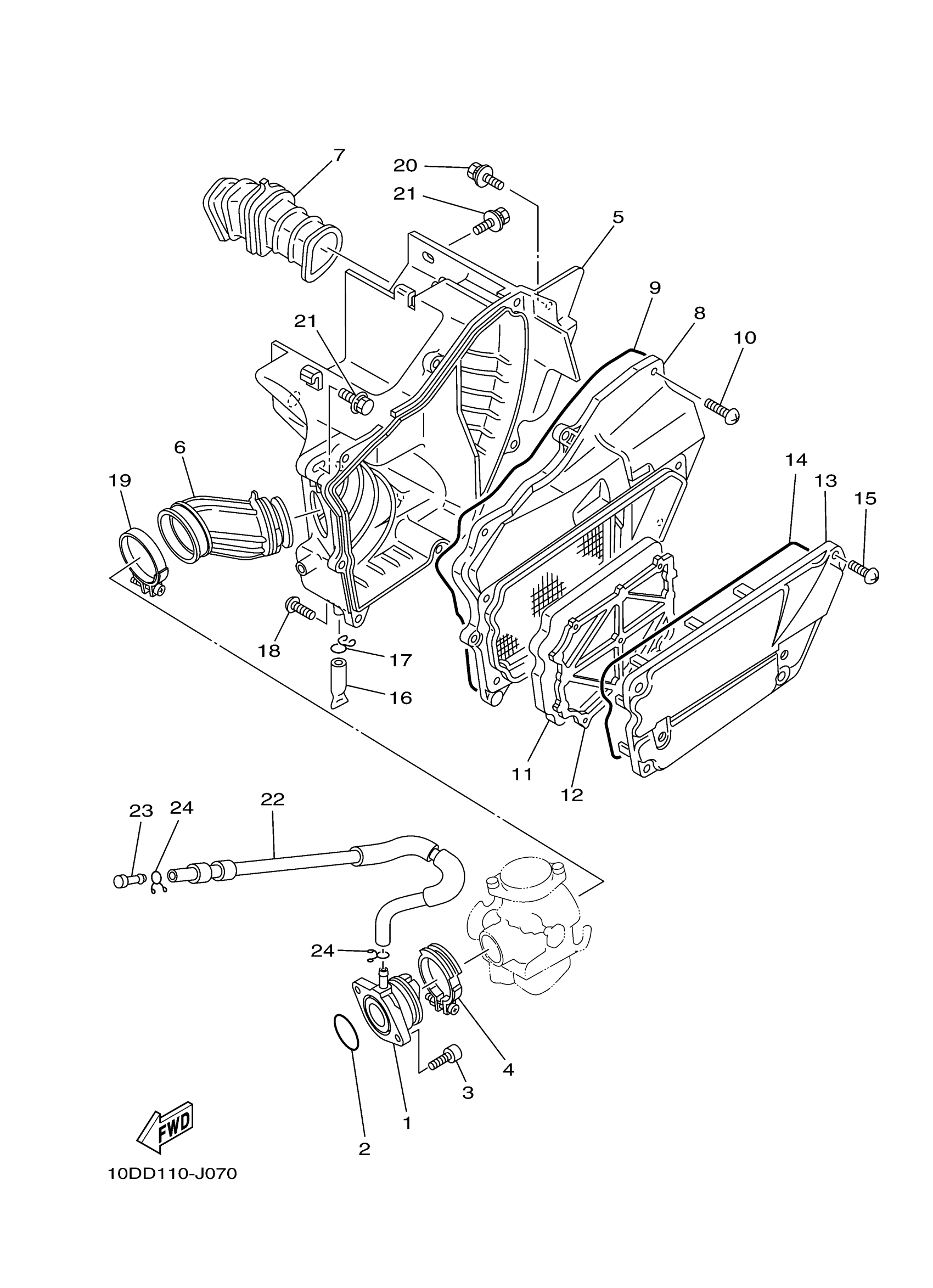 7
20
21
5
9
8
10
21
6
19
14
13
15
18
17
16
11
12
23
24
22
24
4
3
1
2
FWD
10DD110-J070