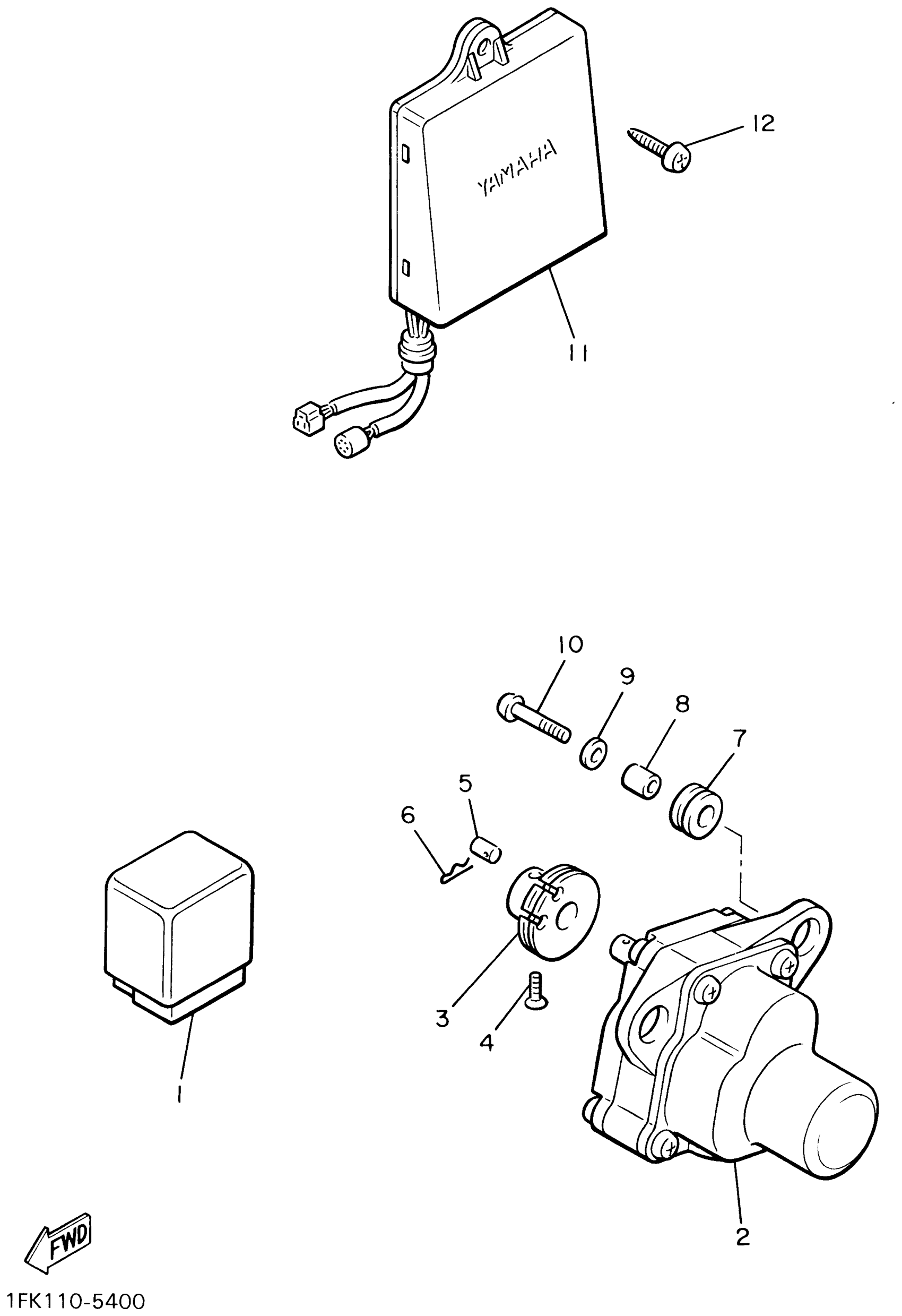 YAMAHA

12

11

10

9

8

7

5

6

3

4

1

2

FWD

1FK110-5400