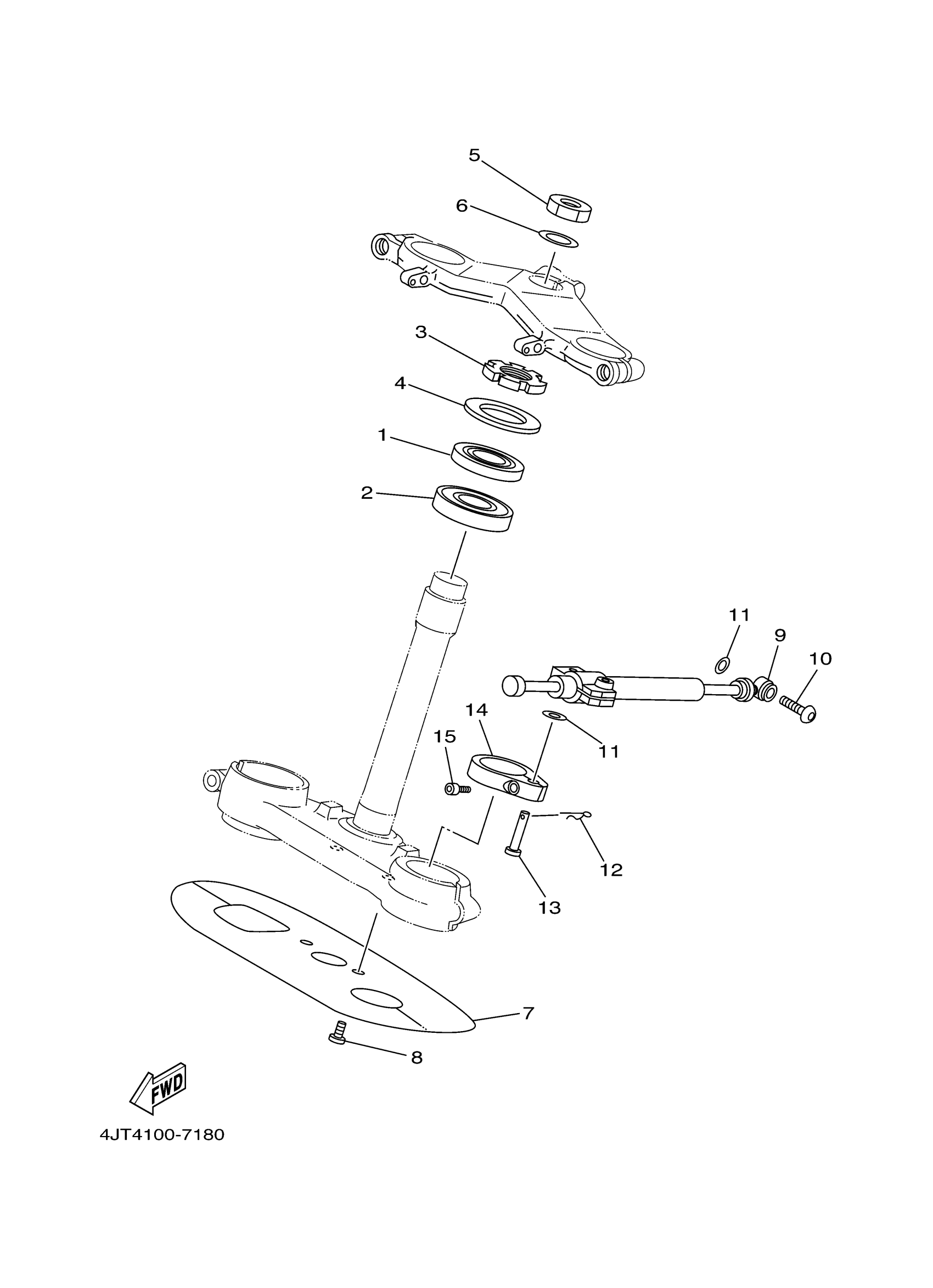 5
6
3
4
1
2
11
9
10
14
15
11
12
13
7
8
FWD
4JT4100-7180