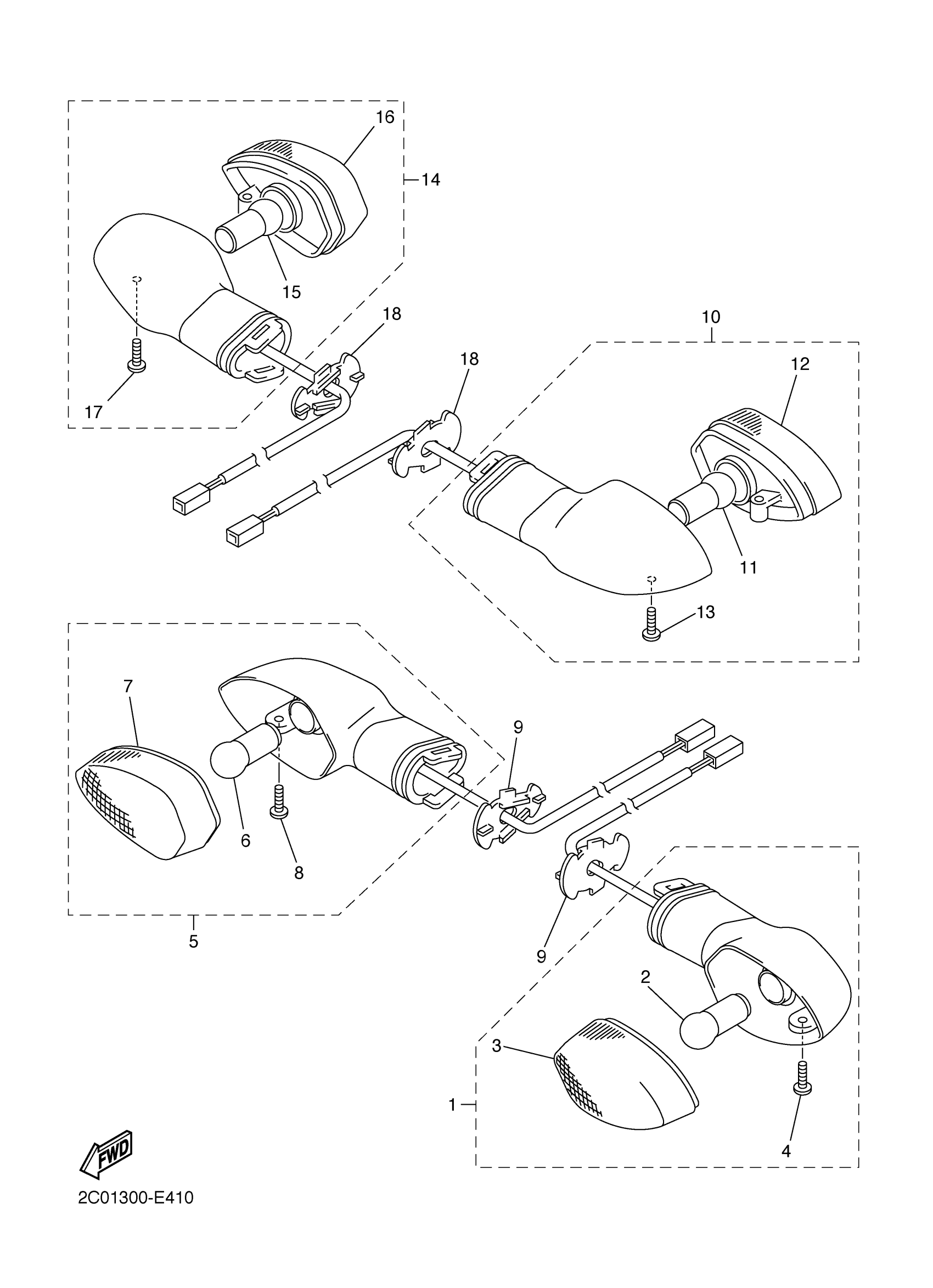 16
14
15
18
17
10
18
12
11
13
7
9
6
8
5
9
2
3
1
4
FWD
2C01300-E410