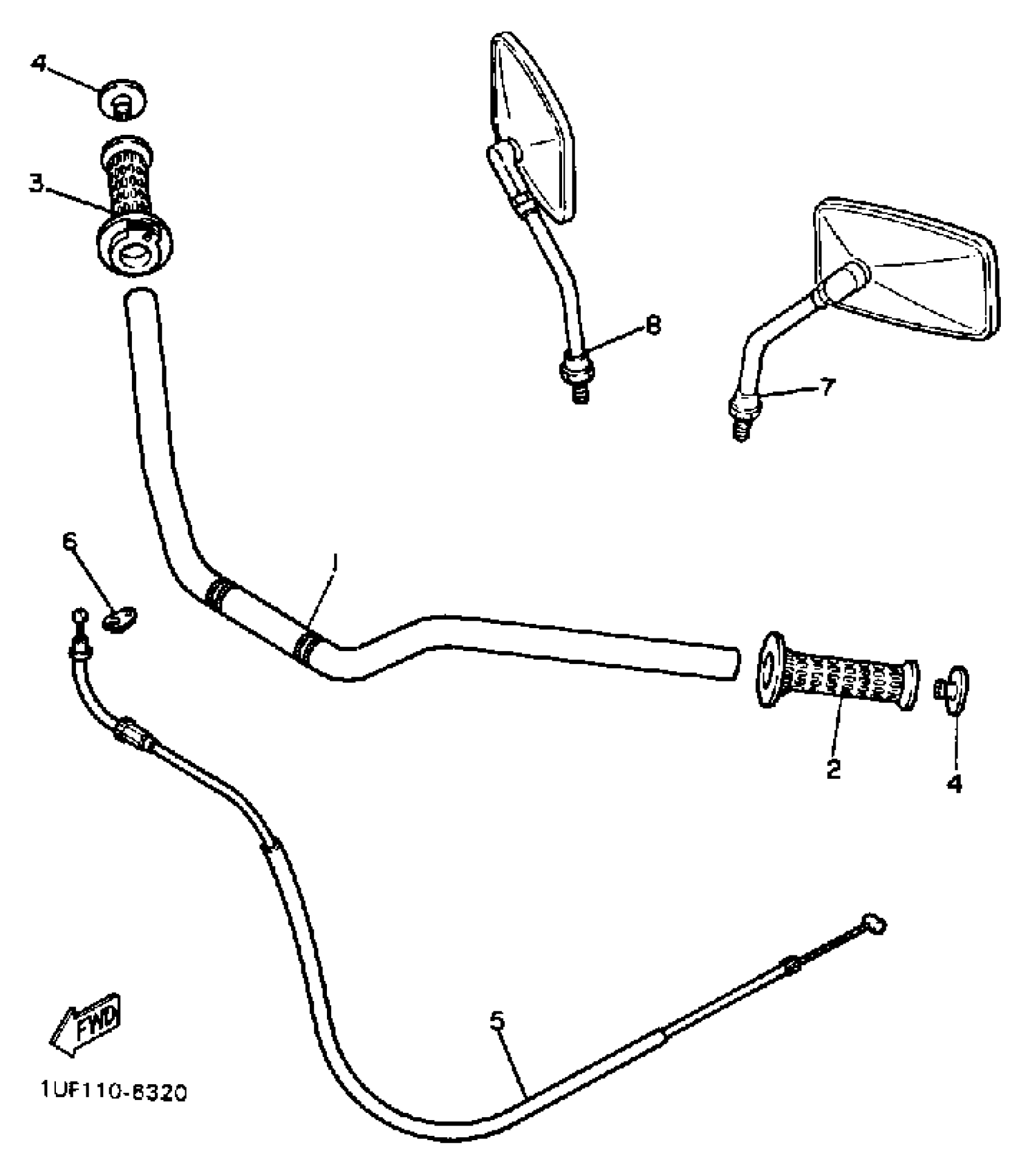 4

3

8

7

6

1

2

4

FWD

5

1UF110-6320