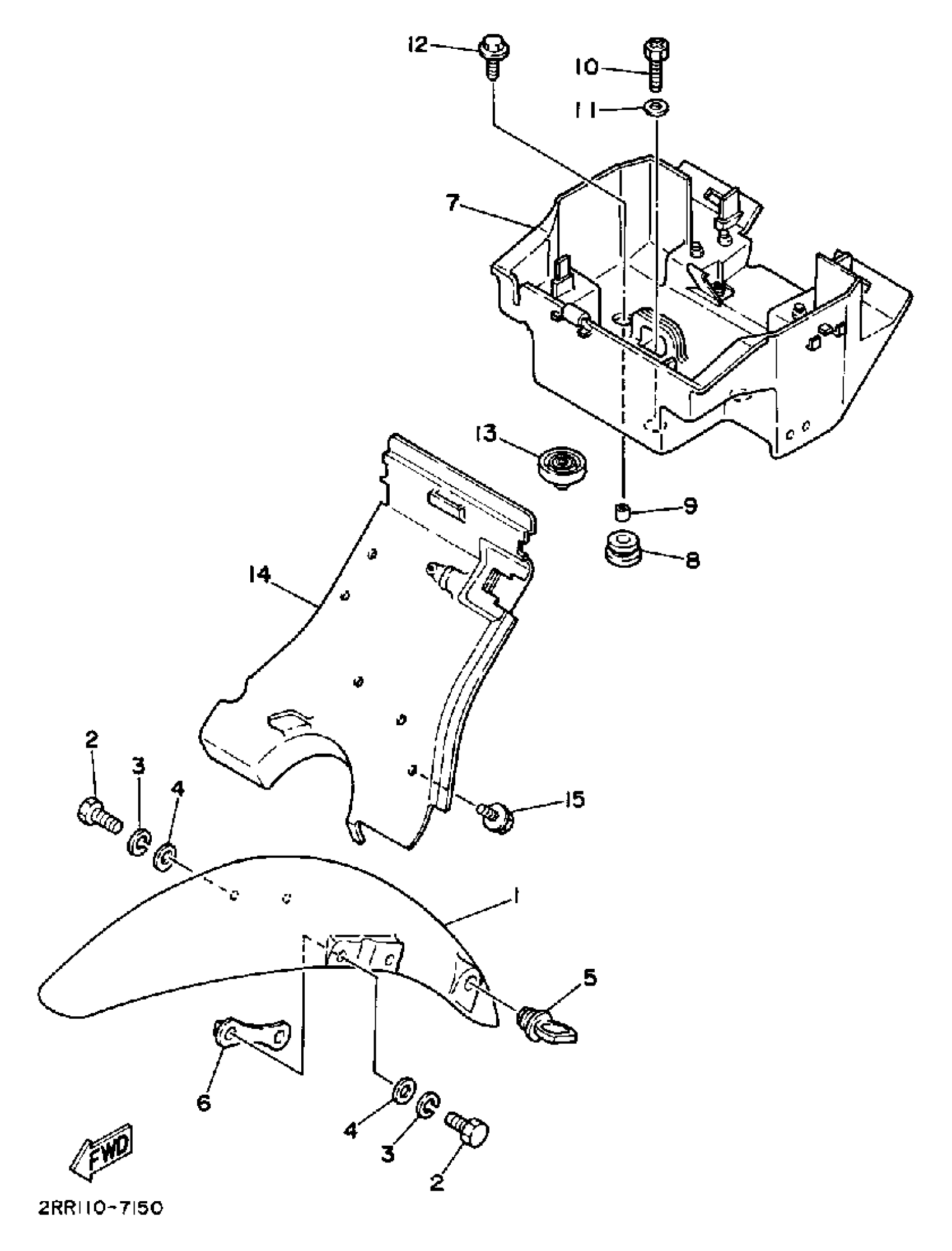 12
10
11
7
13
9
8
14
2
3
4
15
1
5
6
4
3
2
FWD
2RR110-7150