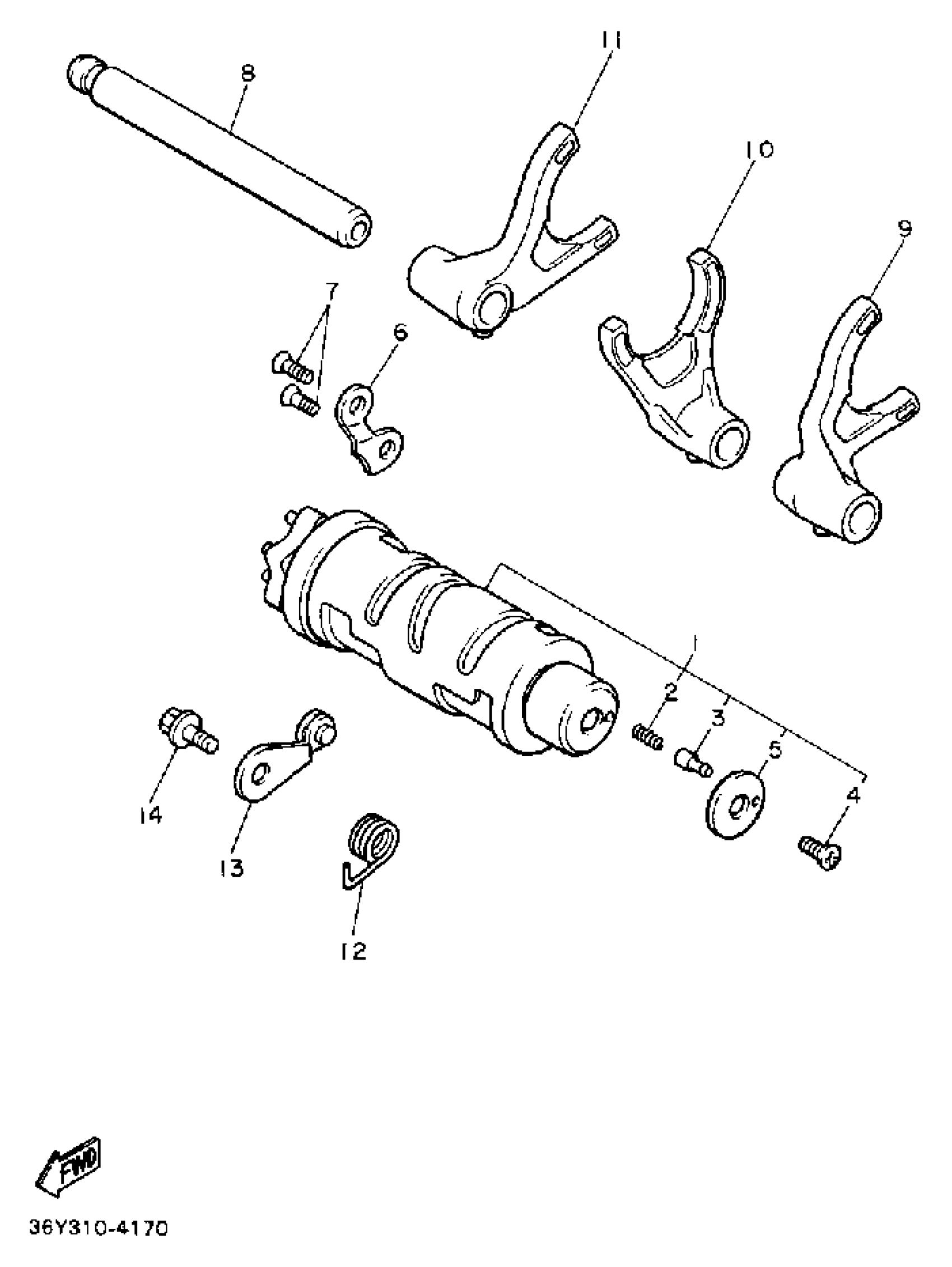 11
8
10
9
7
6
1
2
3
5
4
14
13
12
FWD
36Y310-4170