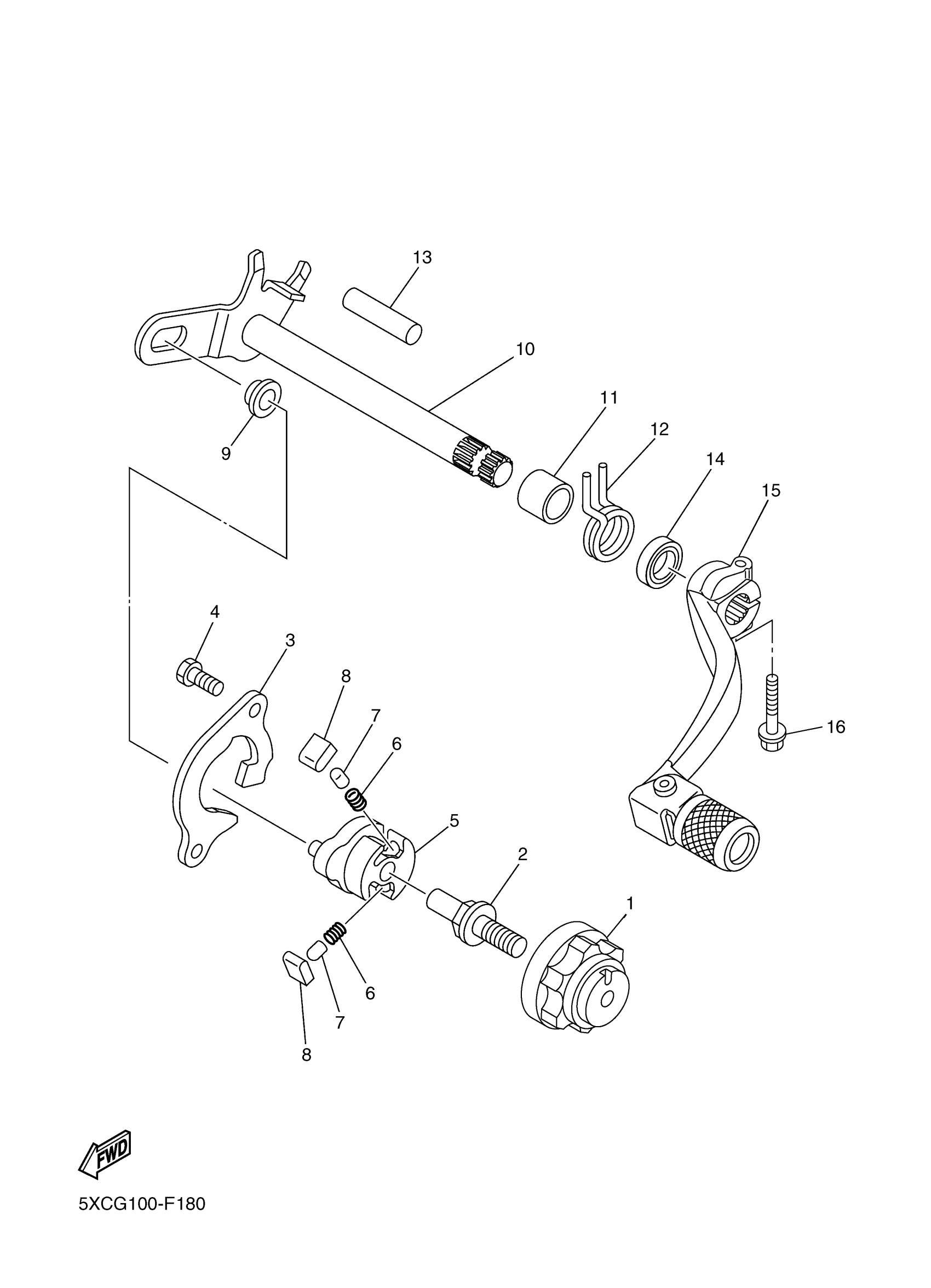 13

10

11

12

9

14

15

4

3

8

7

6

16

5

2

1

6

7

8

FWD

5XCG100-F180