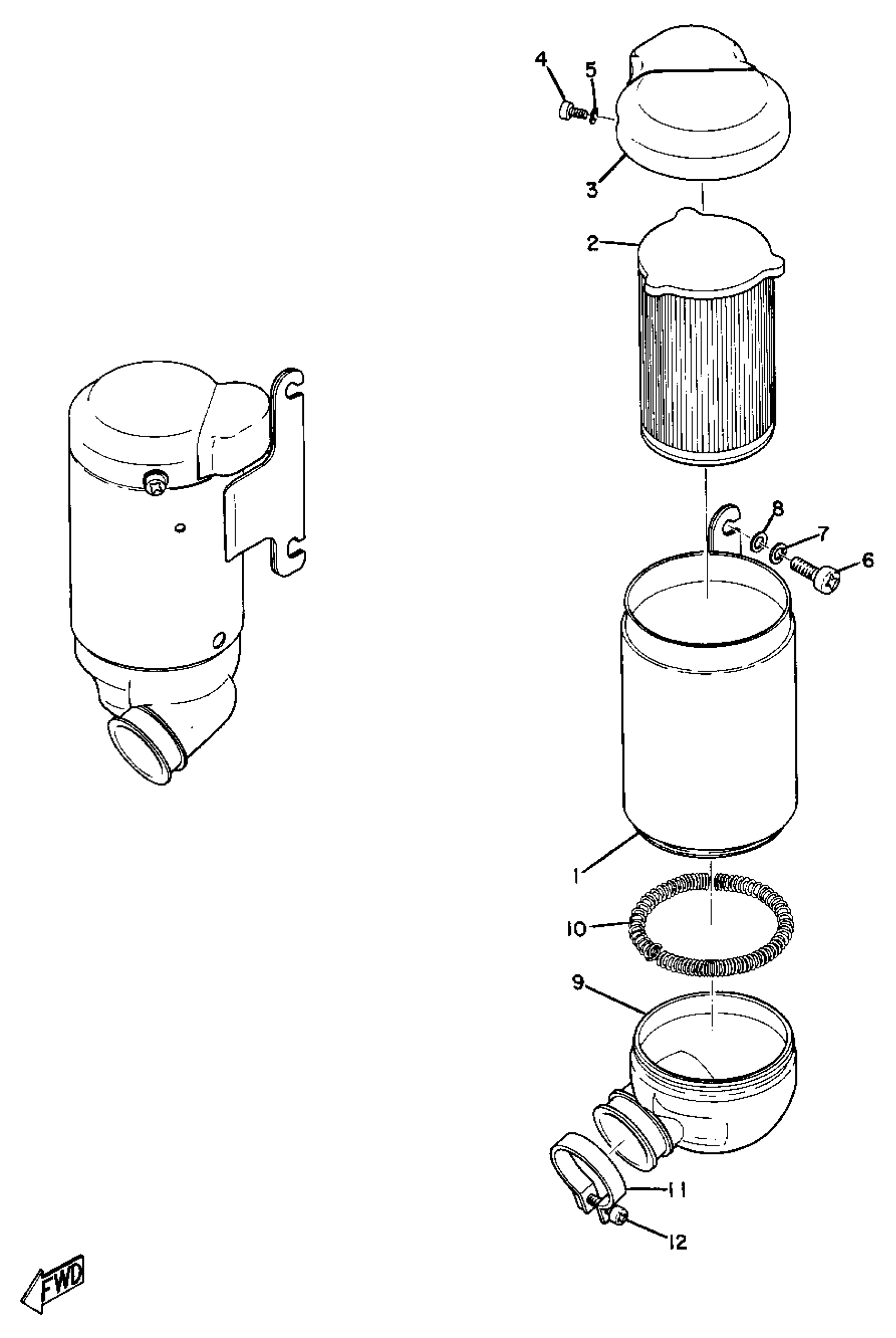 4
5
3
2
8
7
6
1
10
9
11
12
FWD