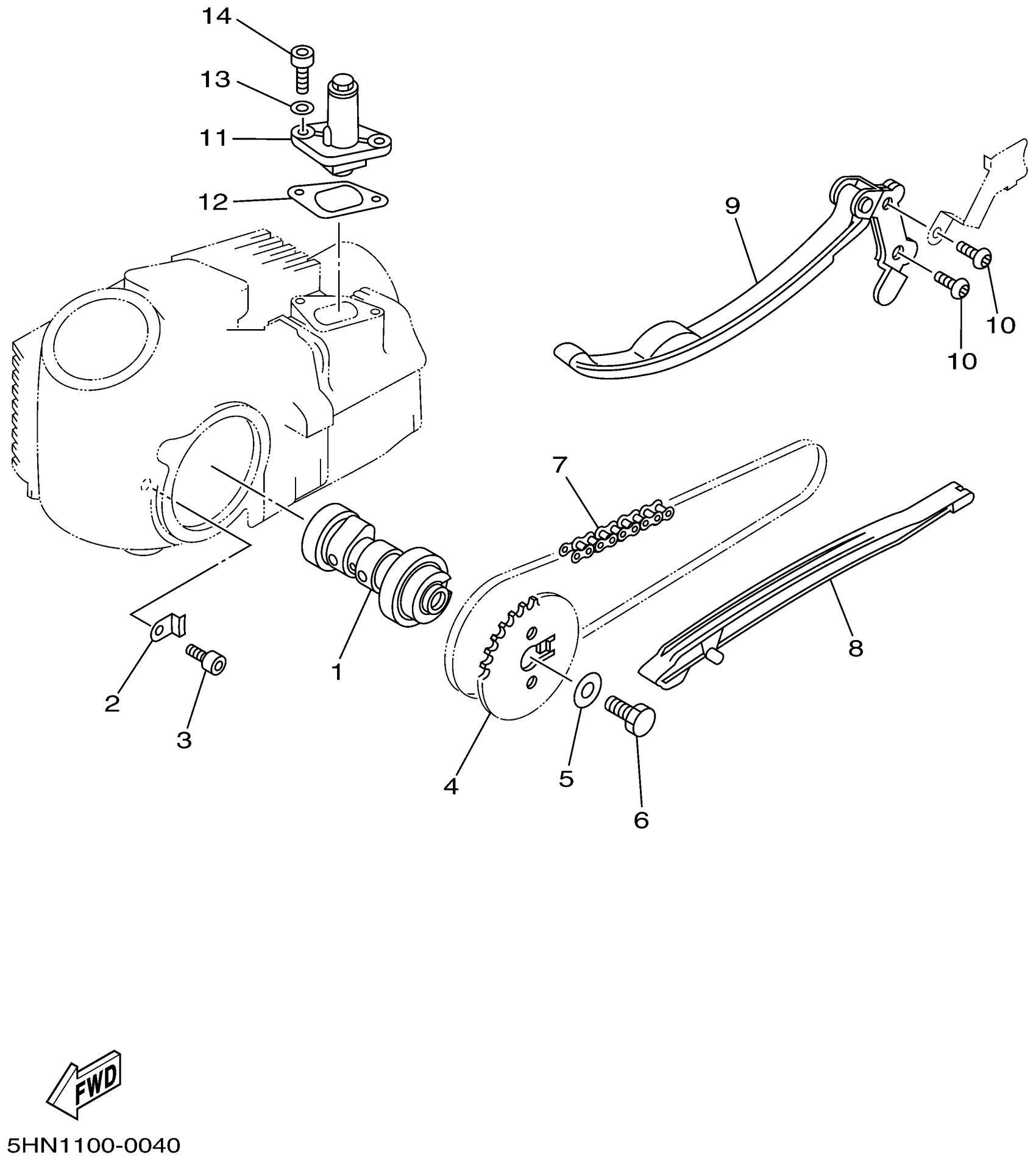 14
13
11
12
9
10
10
7
8
1
2
3
4
5
6
FWD
5HN1100-0040