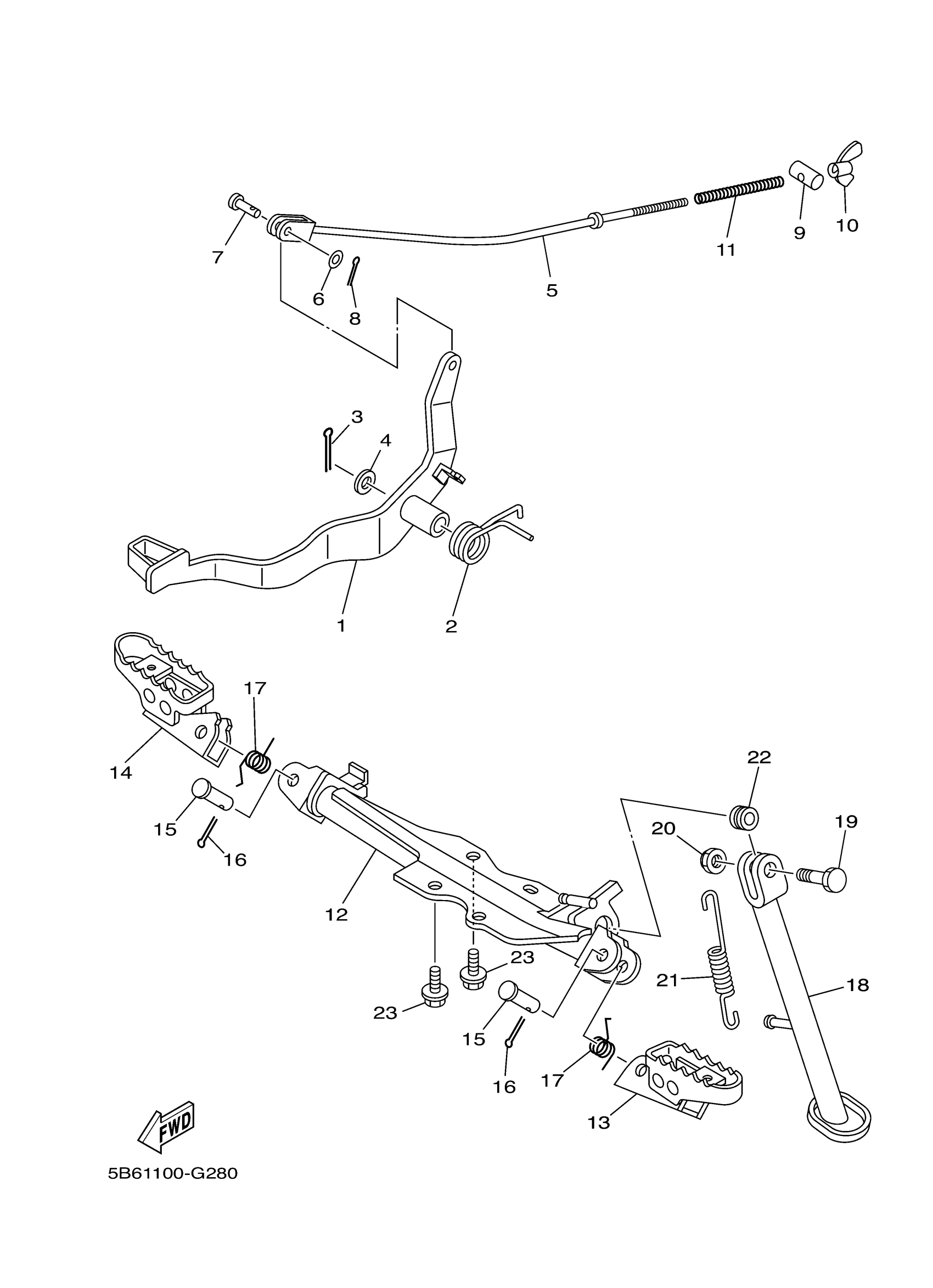 7
6
8
5
11
9
10
3
4
1
2
17
14
15
16
12
22
20
19
21
18
23
23
15
16
17
13
FWD
5B61100-G280