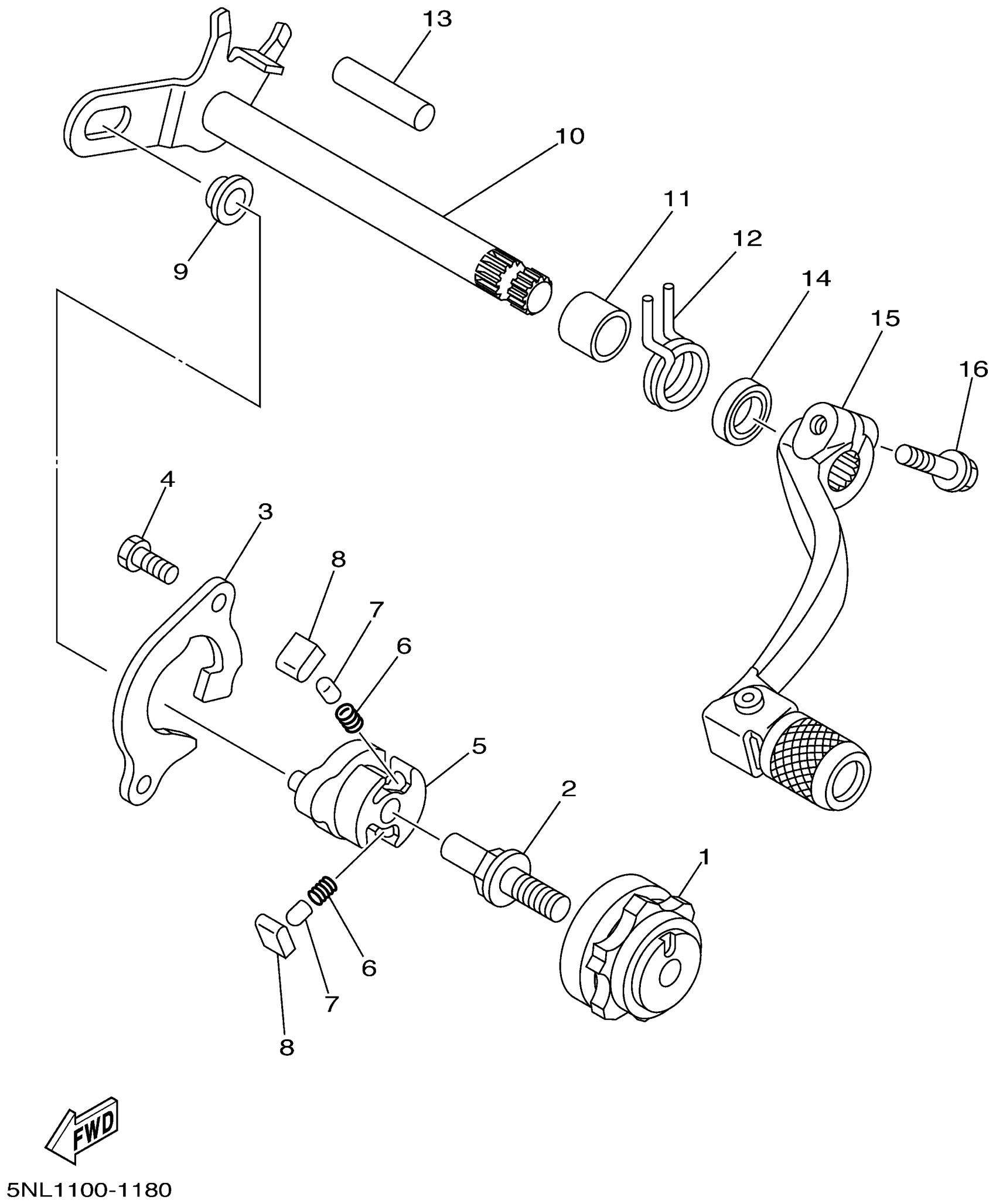 13
10
11
12
9
14
15
16
4
3
8
7
6
5
2
1
6
7
8
FWD
5NL1100-1180