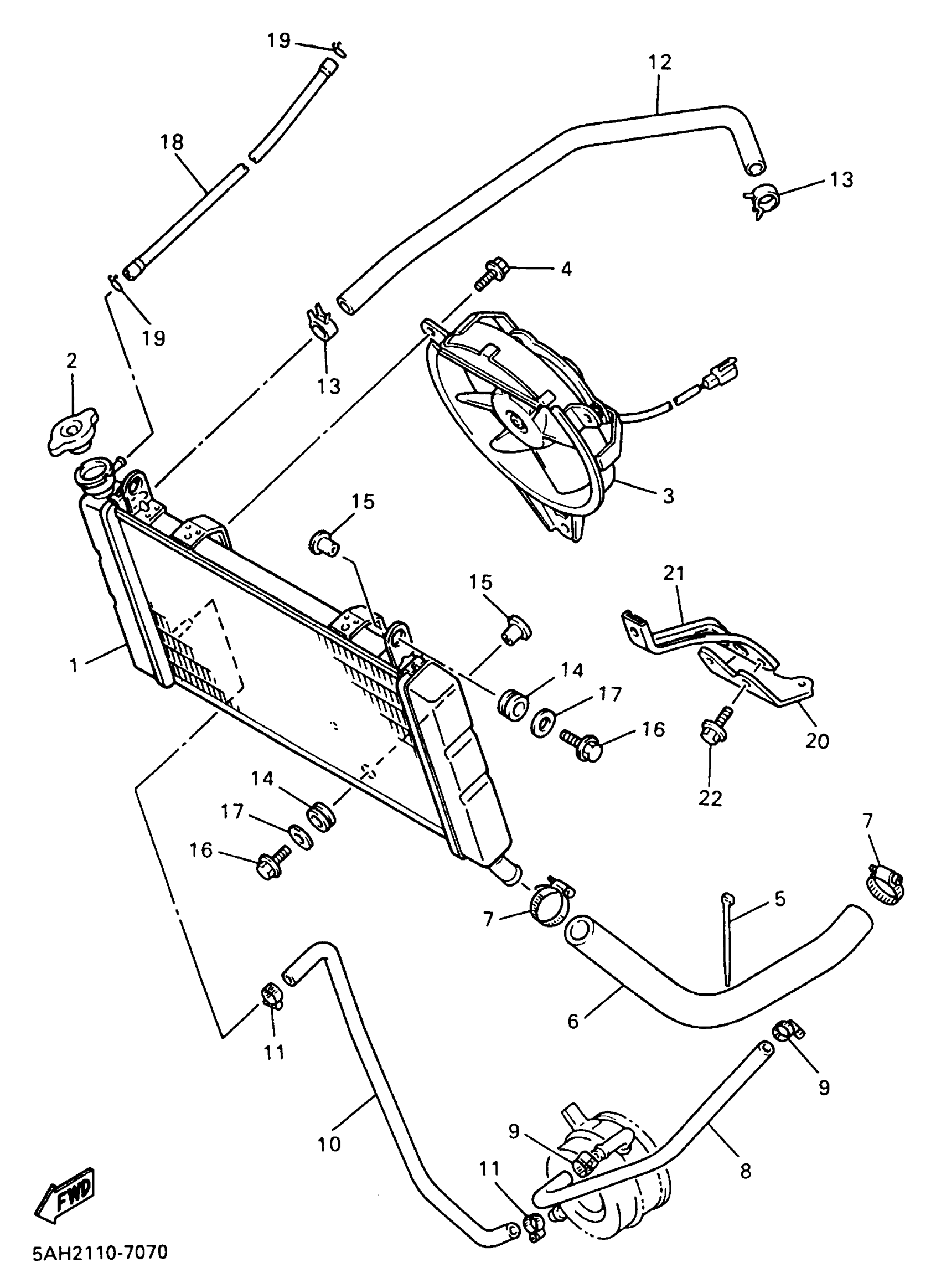 19
12
18
13
4
19
13
2
3
15
15
21
1
14
17
16
20
22
14
17
16
7
7
5
6
11
9
10
9
8
11
FWD
5AH2110-7070