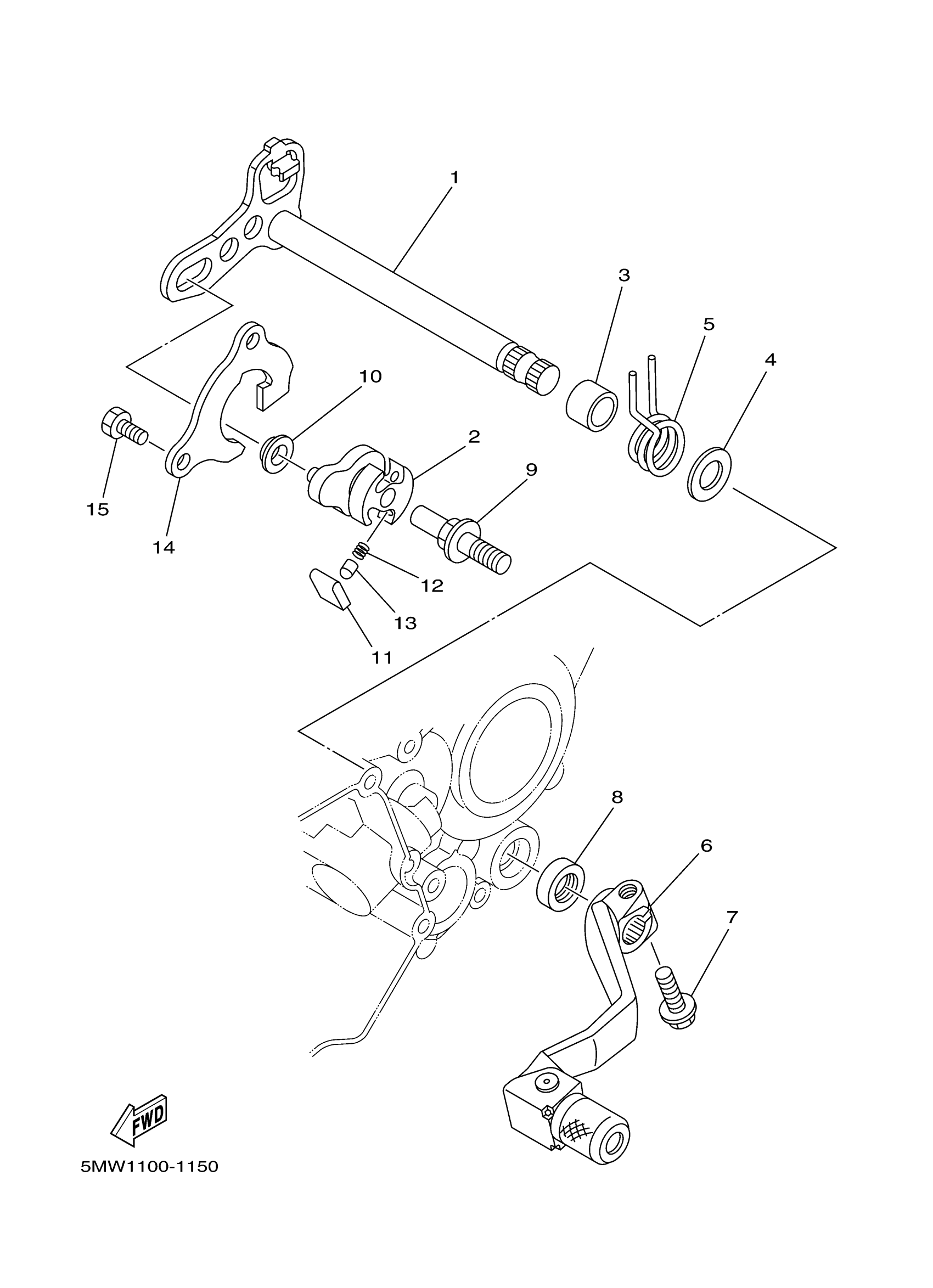 1
3
5
4
10
2
9
15
14
12
13
11
8
6
7
FWD
5MW1100-1150